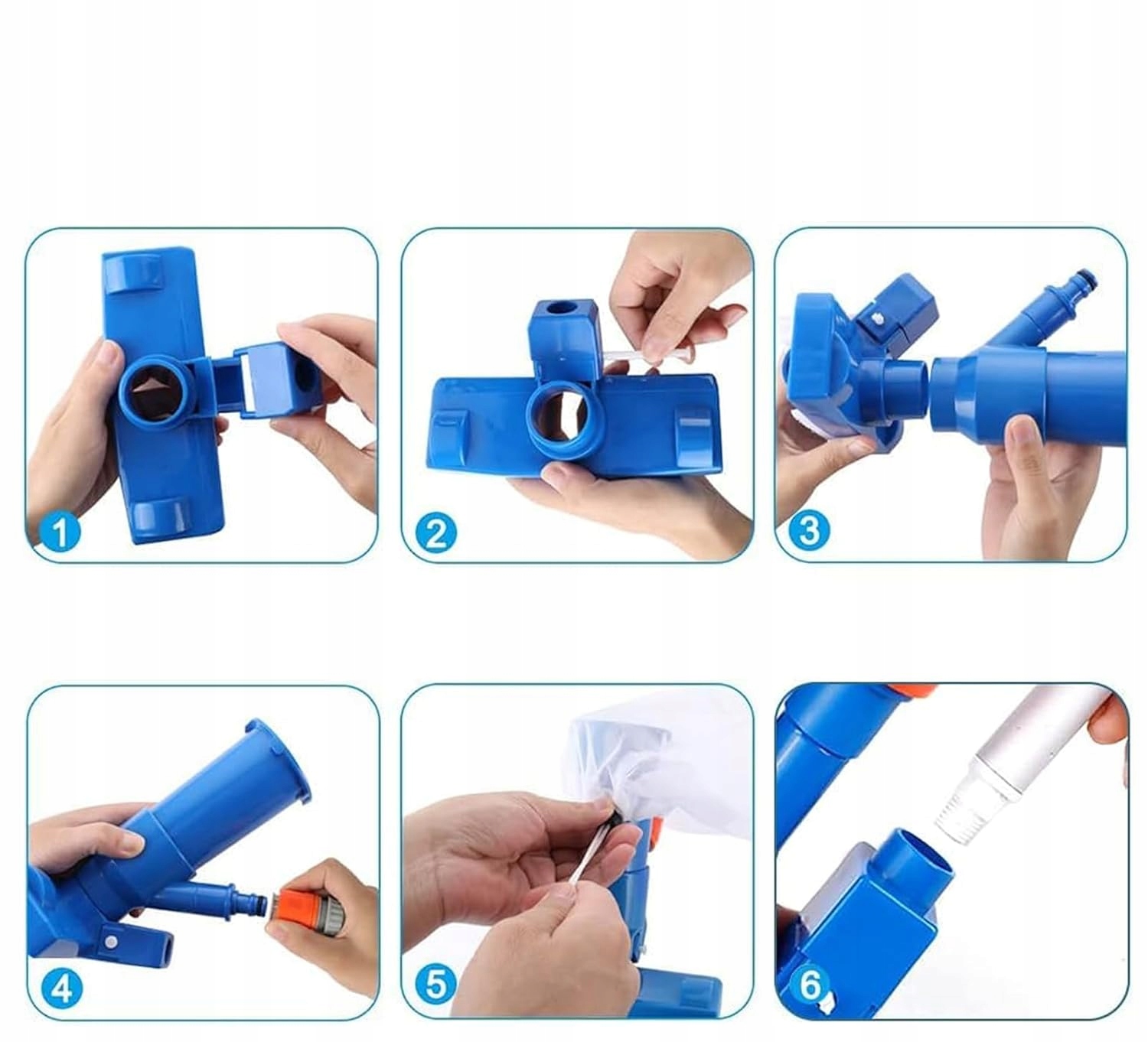 1
2
3
4
5
6