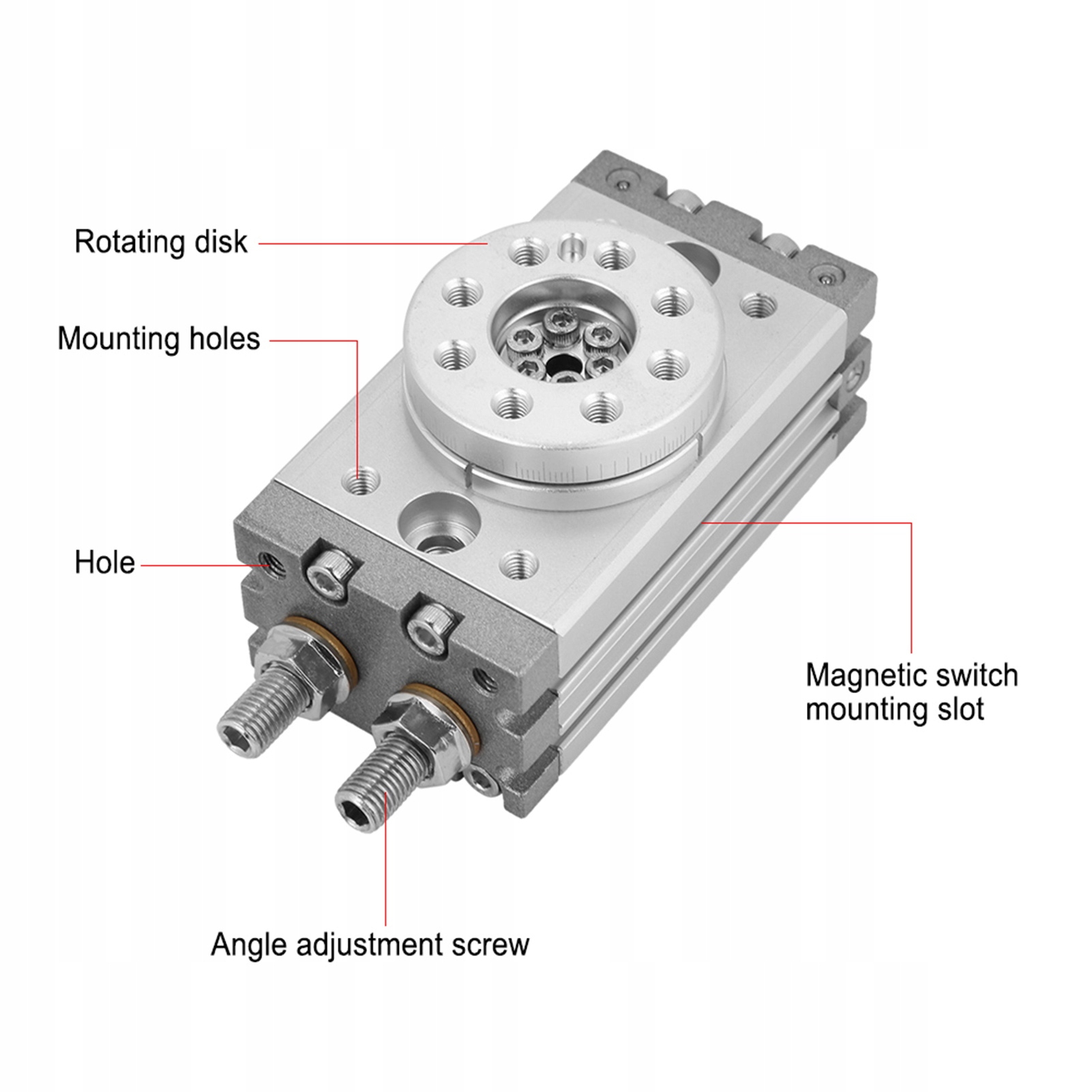 Rotating disk

Mounting holes

Hole

Magnetic switch mounting slot

Angle adjustment screw