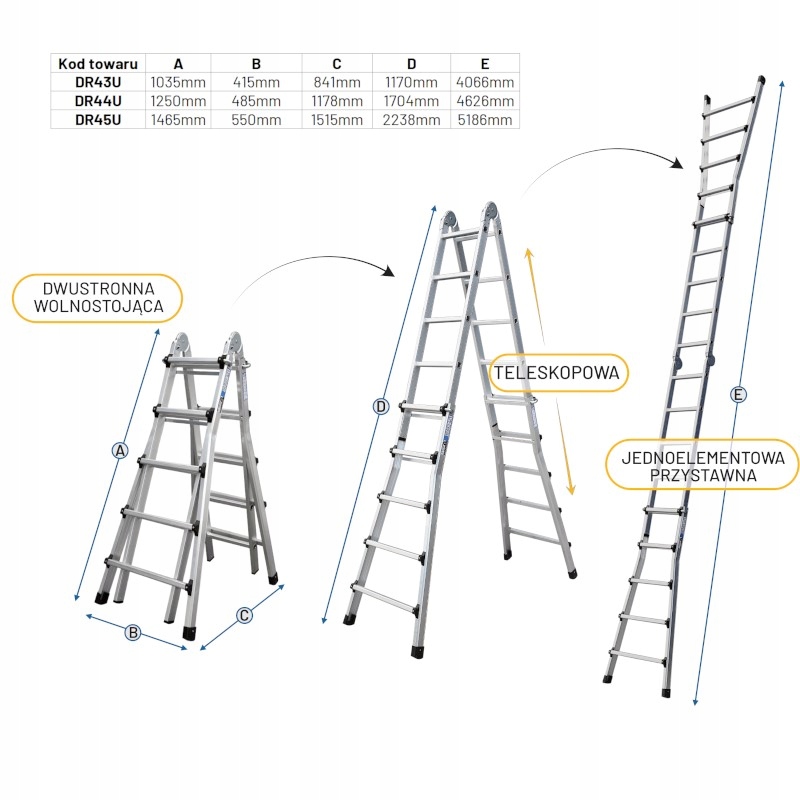 | Kod towaru | A | B | C | D | E |
|---|---|---|---|---|---|
| DR43U | 1035mm | 415mm | 841mm | 1170mm | 4066mm |
| DR44U | 1250mm | 485mm | 1178mm | 1704mm | 4626mm |
| DR45U | 1465mm | 550mm | 1515mm | 2238mm | 5186mm |

DWUSTRONNA WOLNOSTOJĄCA

A

B

C

D

TELESKOPOWA

E

JEDNOELEMENTOWA PRZYSTAWNA