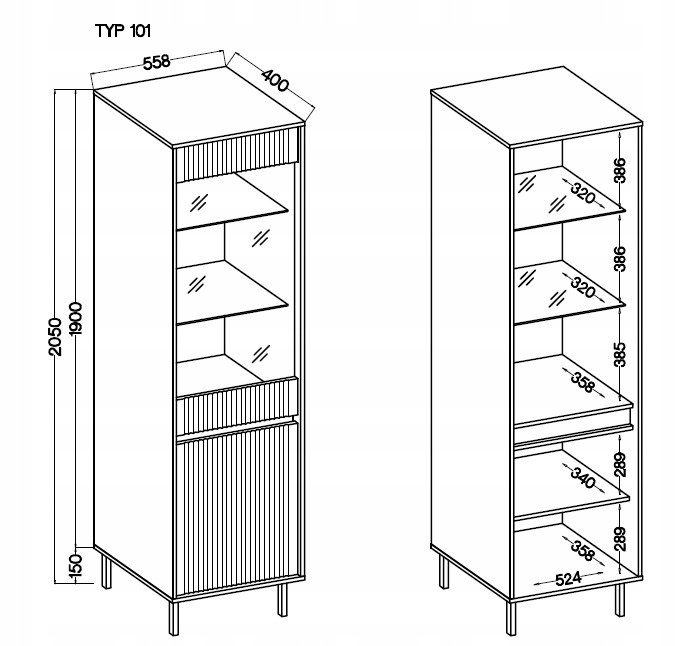 TYP 101

558
400
2050
1900
150

386
320
386
320
385
358
289
340
289
358
524