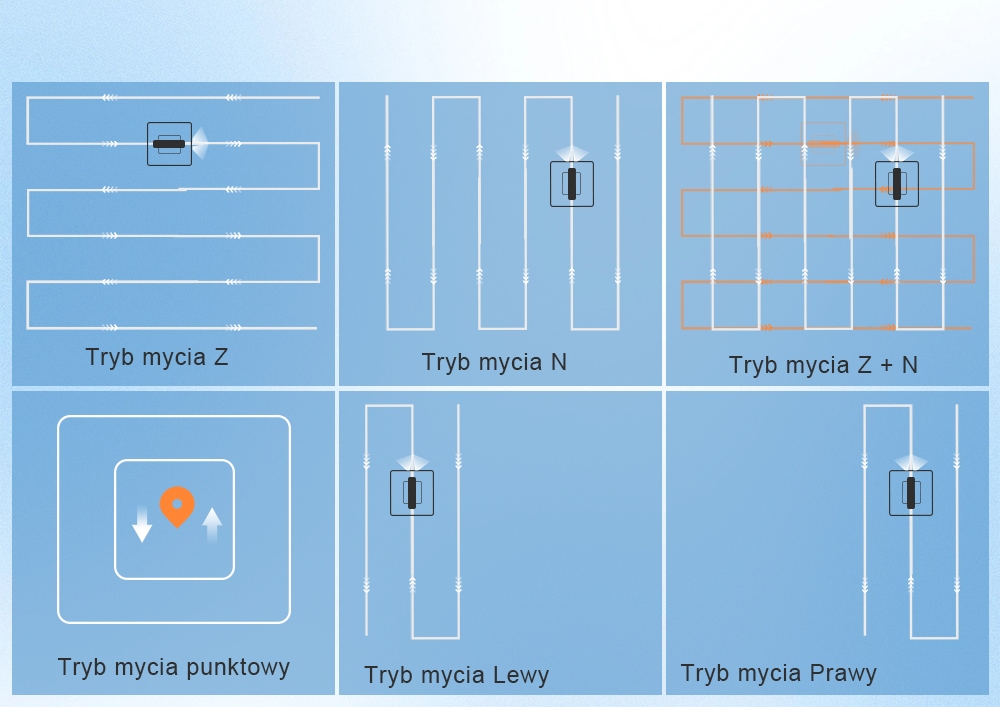 Tryb mycia Z

Tryb mycia N

Tryb mycia Z + N

Tryb mycia punktowy

Tryb mycia Lewy

Tryb mycia Prawy