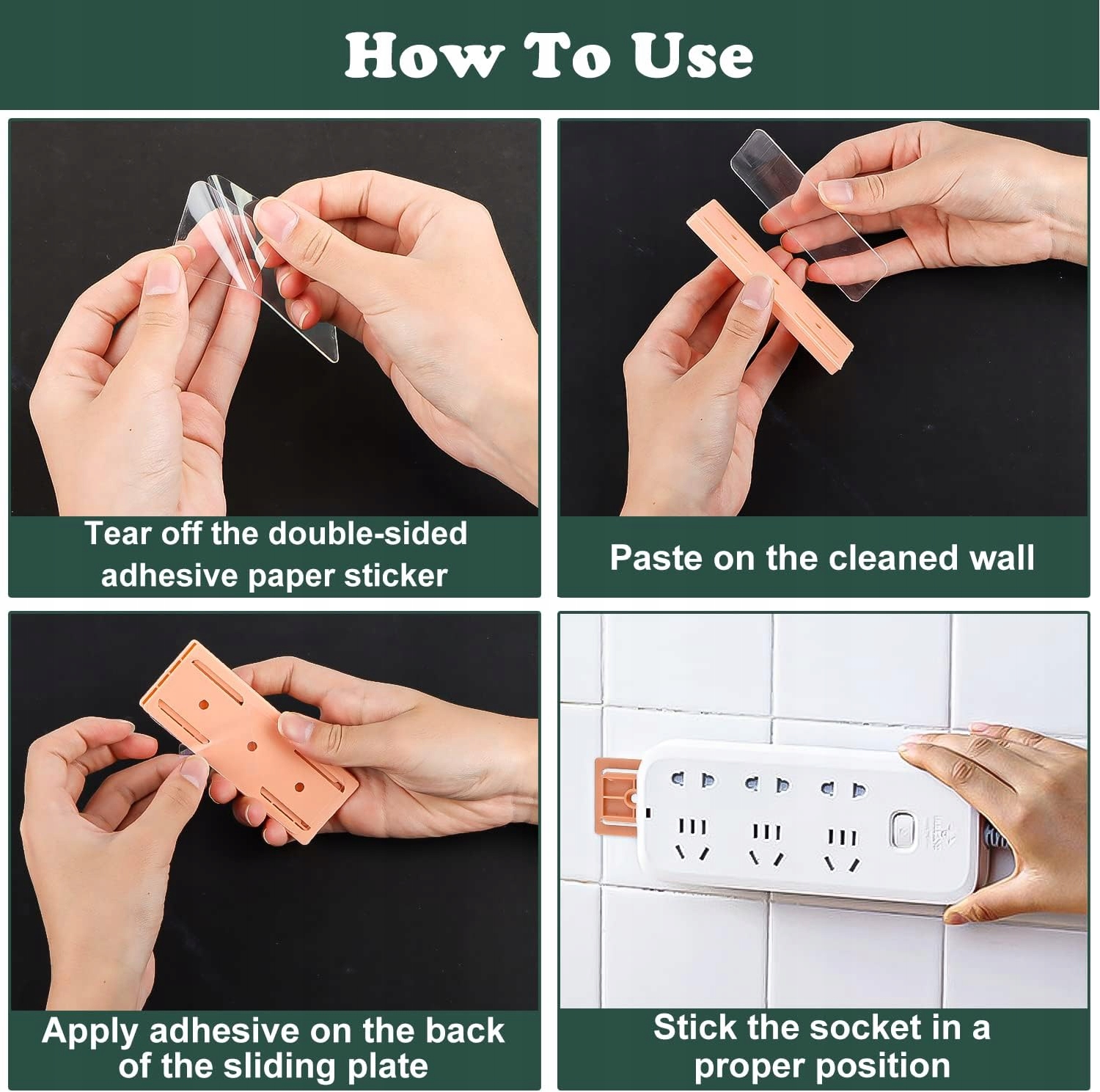 How To Use

Tear off the double-sided adhesive paper sticker

Paste on the cleaned wall

Apply adhesive on the back of the sliding plate

Stick the socket in a proper position