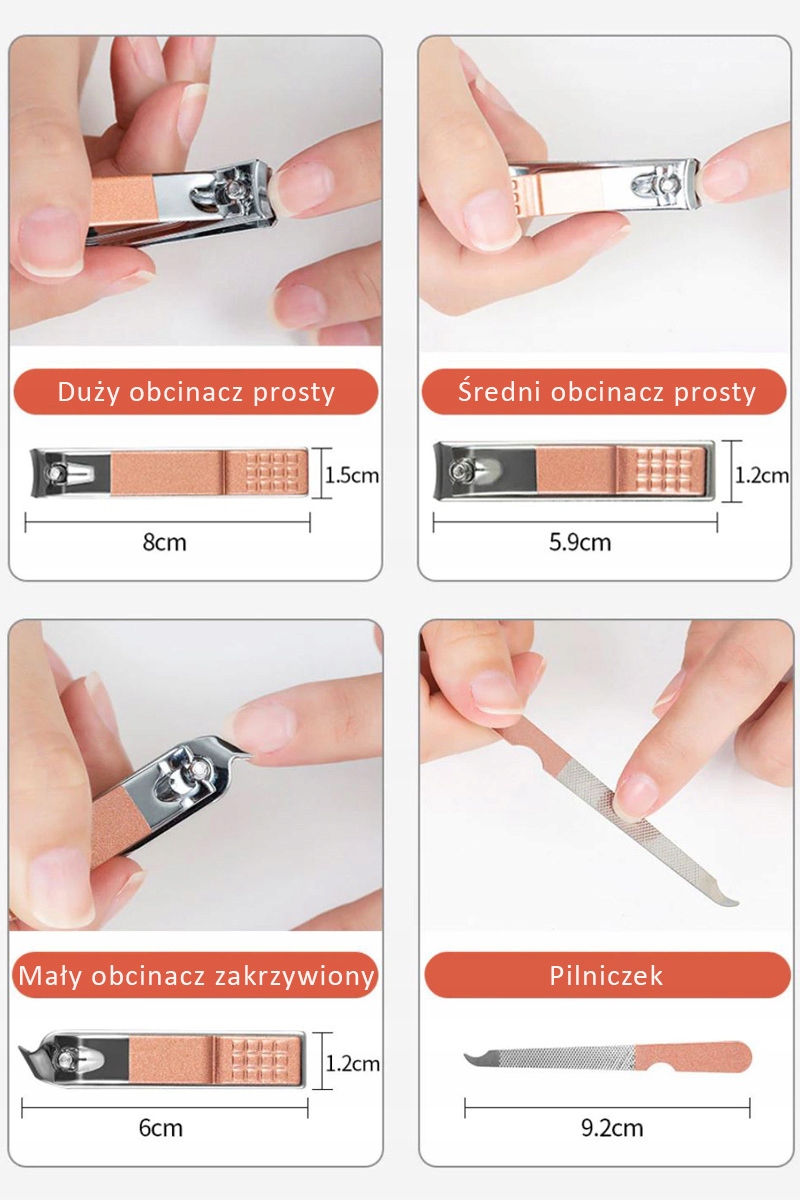 Duży obcinacz prosty

1.5cm

8cm

Średni obcinacz prosty

1.2cm

5.9cm

Mały obcinacz zakrzywiony

1.2cm

6cm

Pilniczek

9.2cm