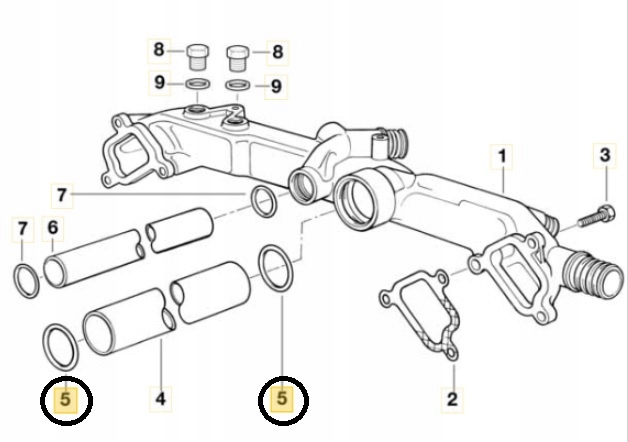 8
8
9
9
1
3
7
7
6
5
4
5
2