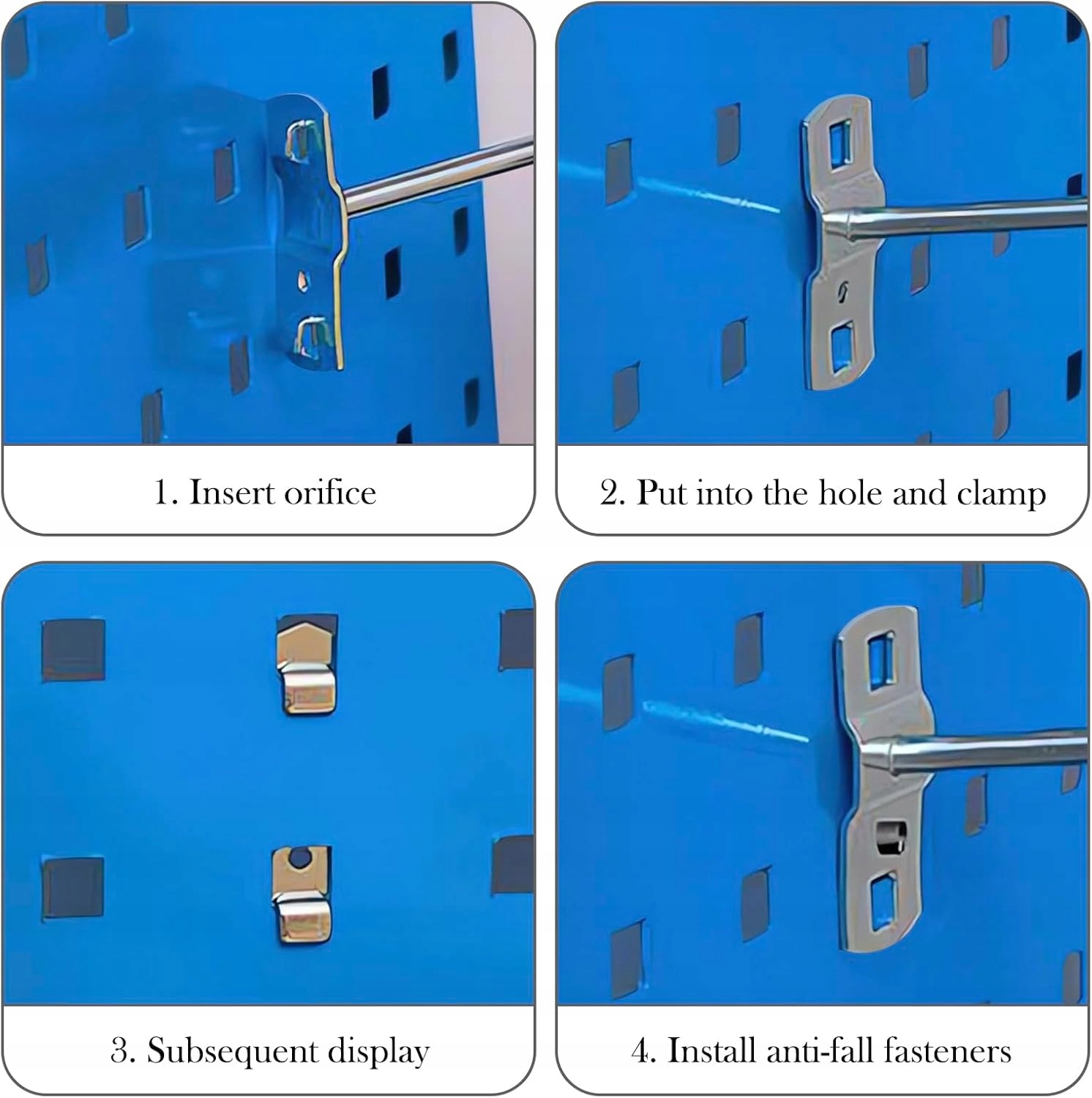 1. Insert orifice

2. Put into the hole and clamp

3. Subsequent display

4. Install anti-fall fasteners