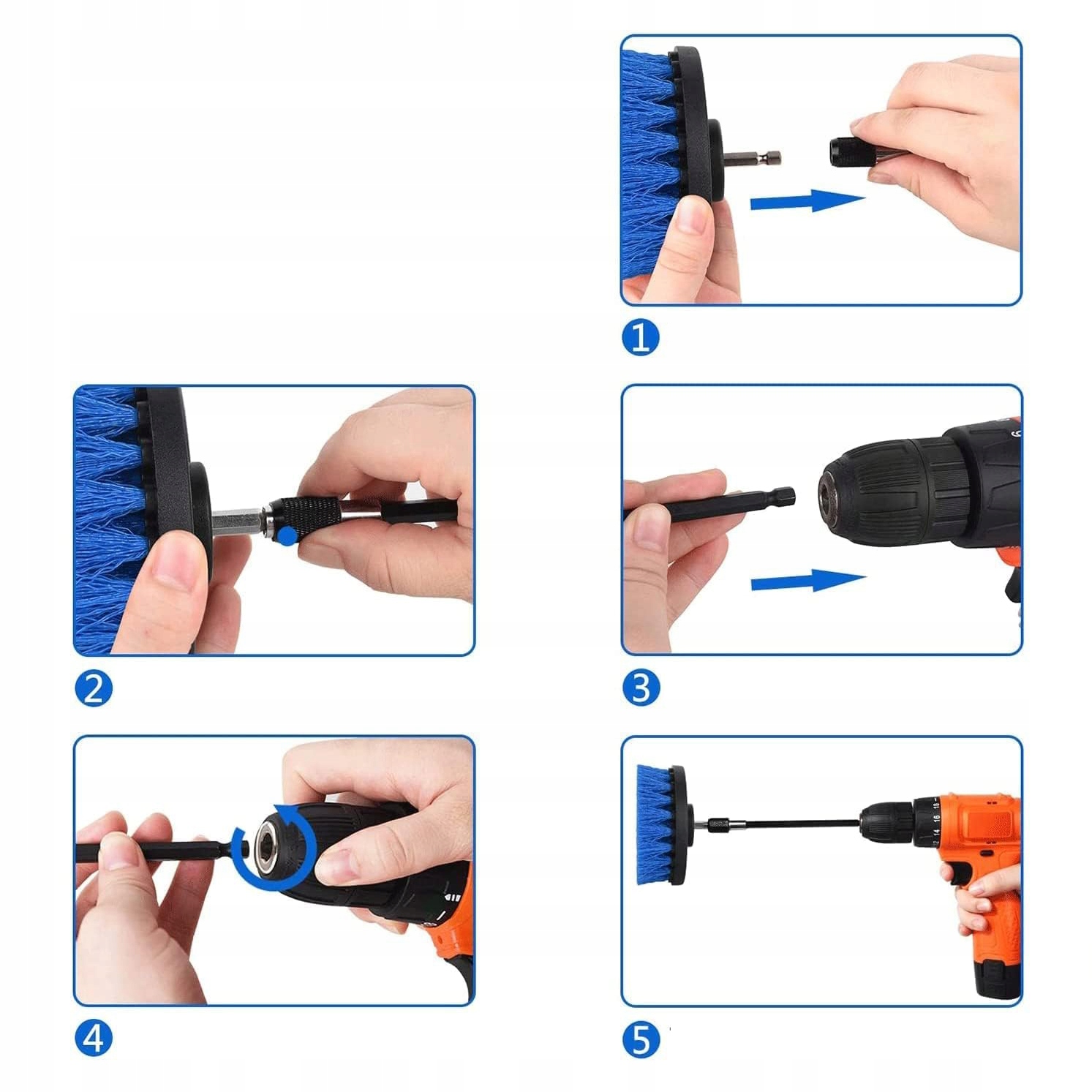 1

2

3

4

5