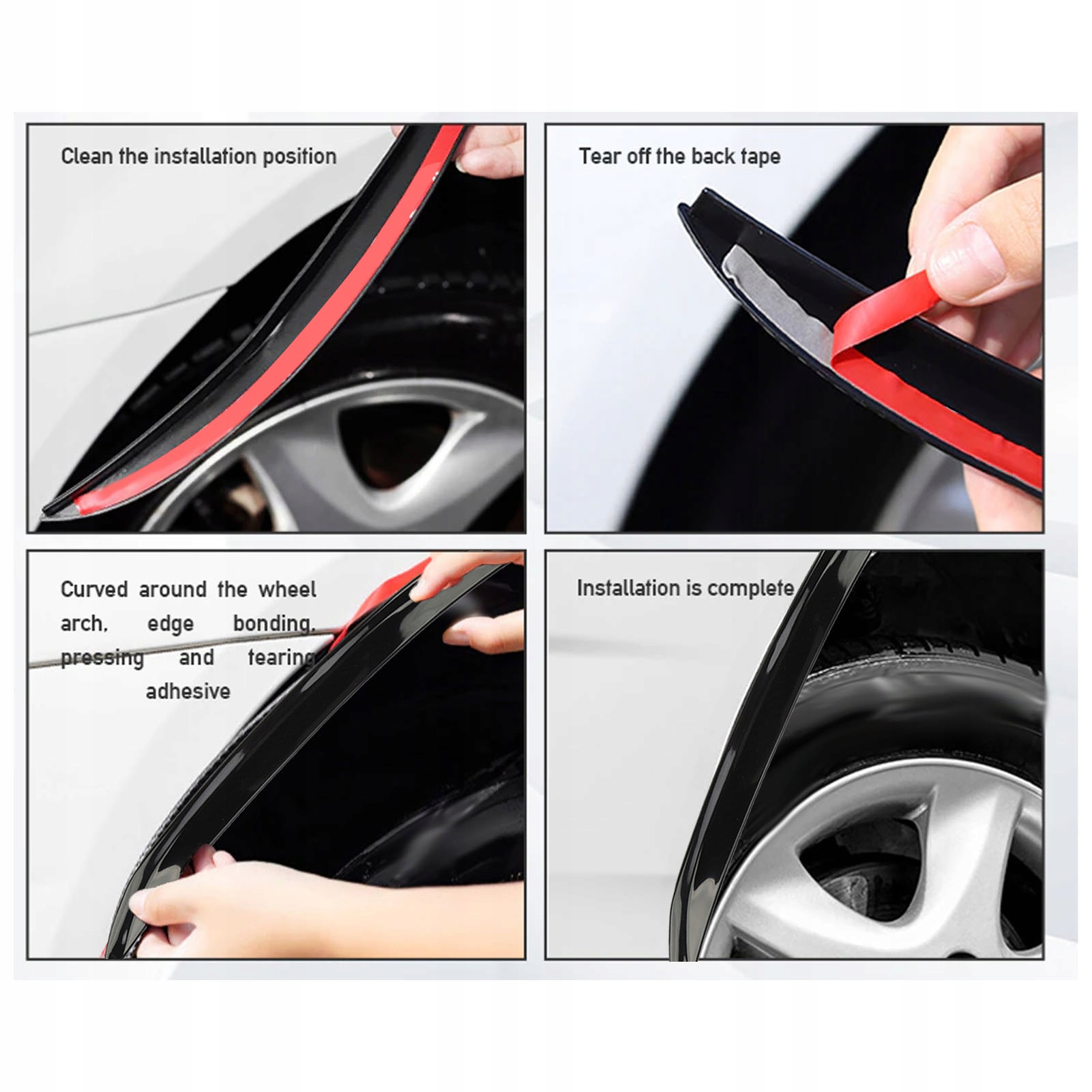 Clean the installation position

Tear off the back tape

Curved around the wheel arch, edge bonding, pressing and tearing adhesive

Installation is complete