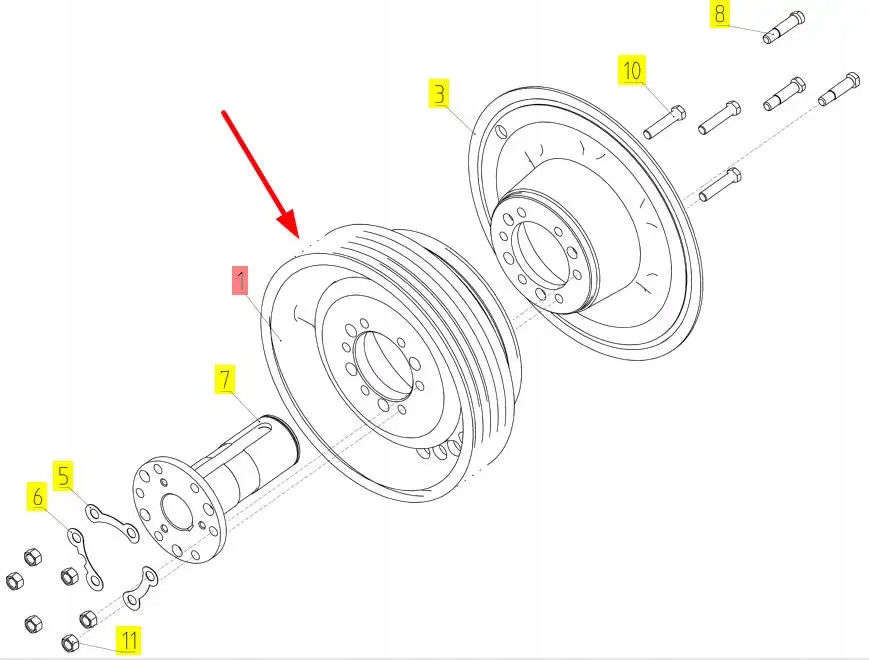 8
10
3
1
7
5
6
11