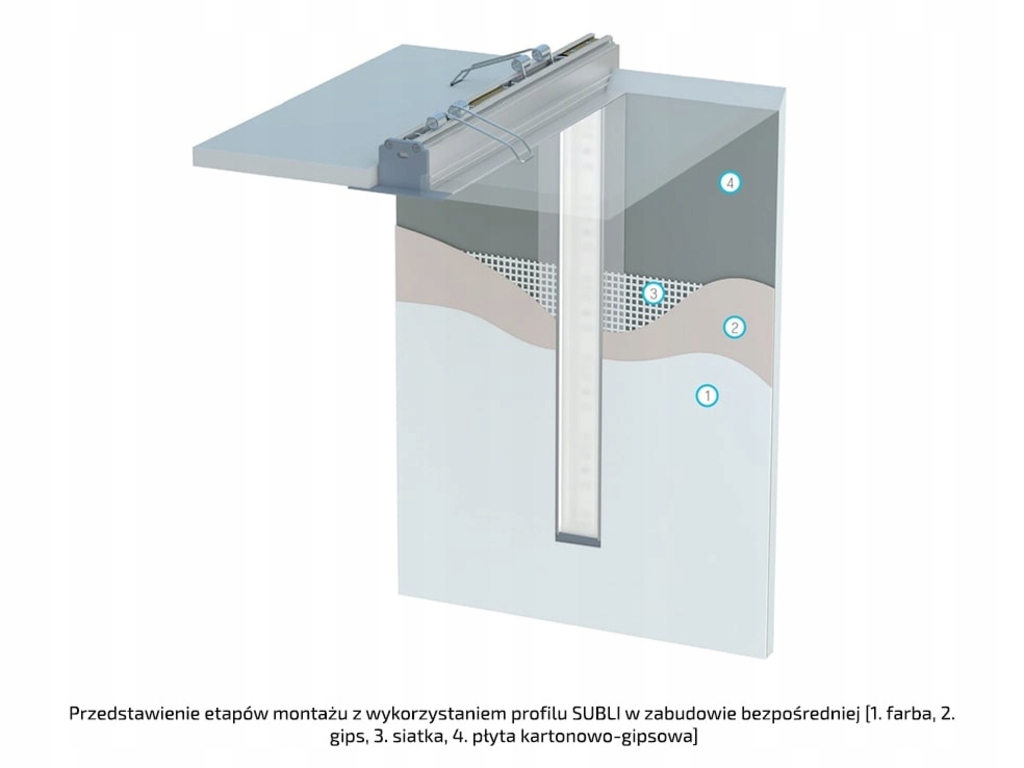 4

3

2

1

Przedstawienie etapów montażu z wykorzystaniem profilu SUBLI w zabudowie bezpośredniej [1. farba, 2. gips, 3. siatka, 4. płyta kartonowo-gipsowa]