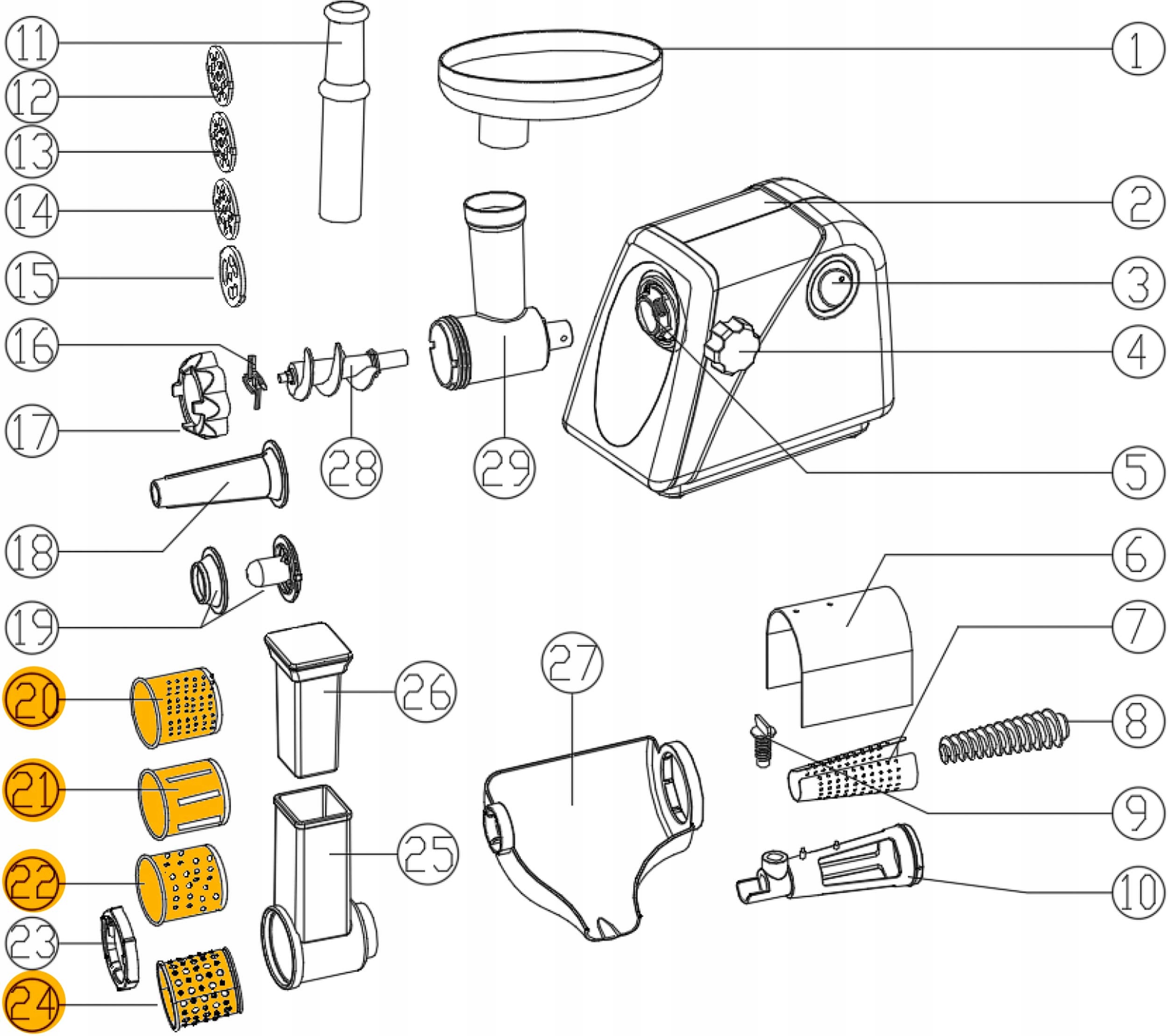 11
12
13
14
15
16
17
18
19
20
21
22
23
24
28
29
26
25
27
1
2
3
4
5
6
7
8
9
10