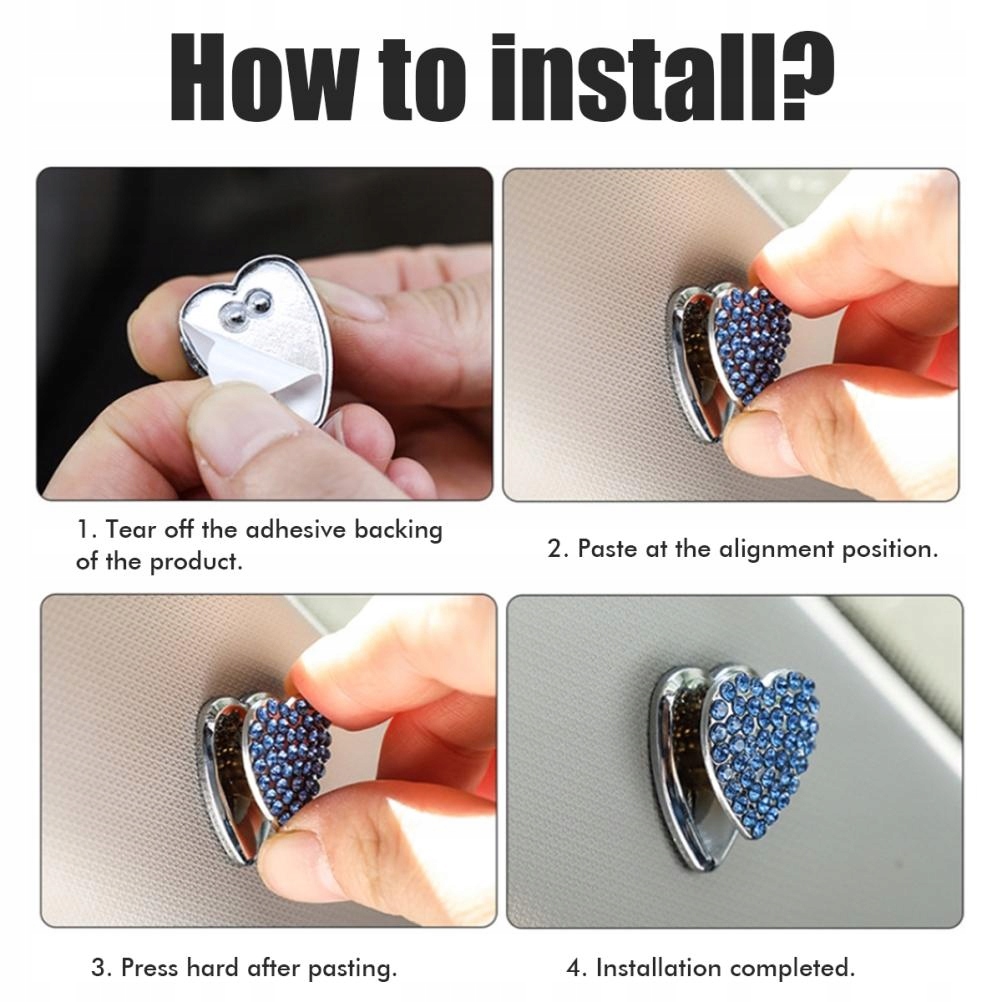 How to install?

1. Tear off the adhesive backing of the product.

2. Paste at the alignment position.

3. Press hard after pasting.

4. Installation completed.