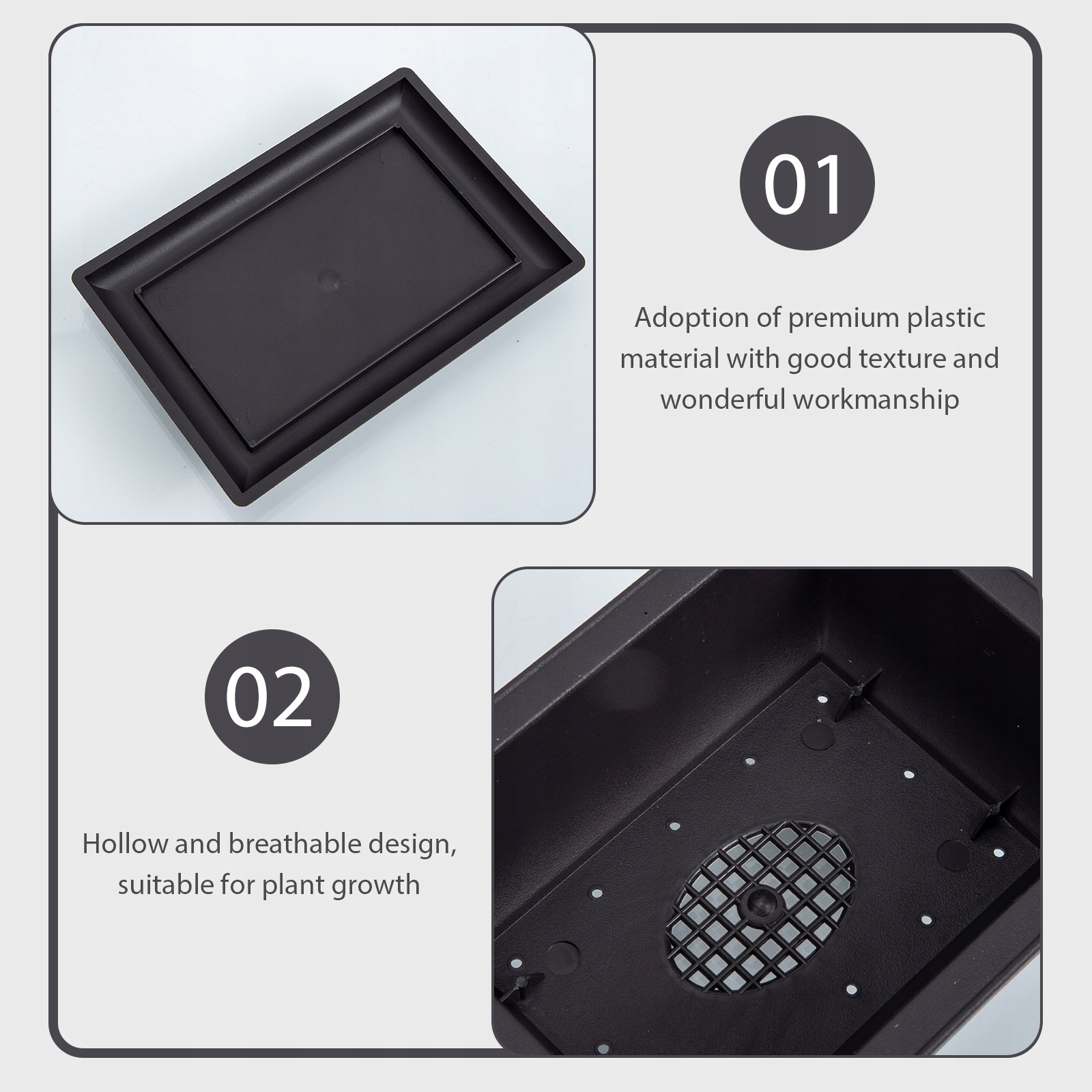 01

Adoption of premium plastic material with good texture and wonderful workmanship

02

Hollow and breathable design, suitable for plant growth