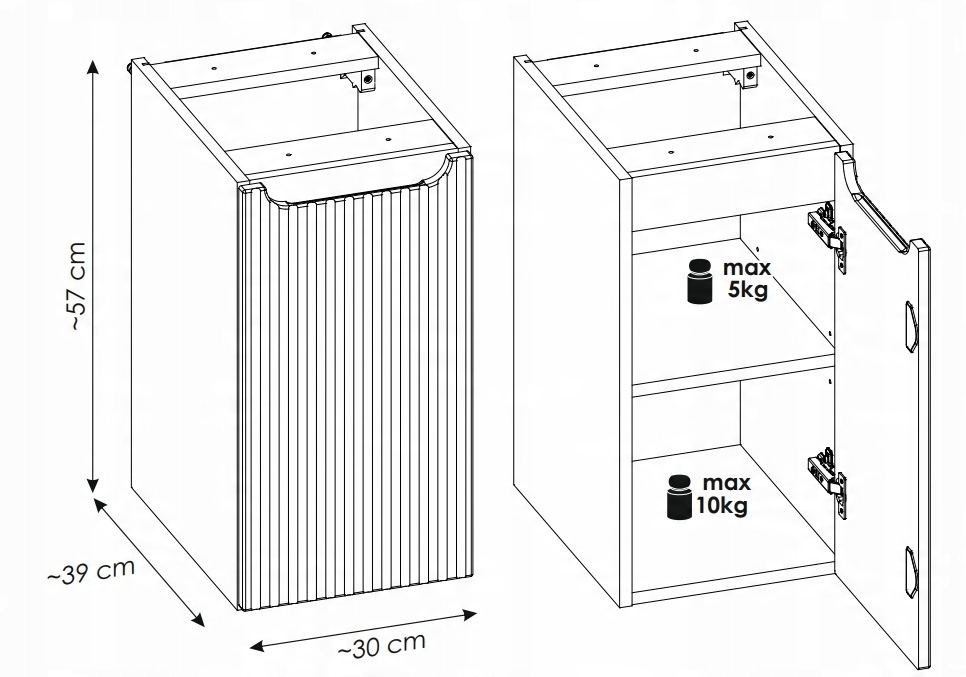 ~57 cm

~39 cm

~30 cm

max 5kg

max 10kg