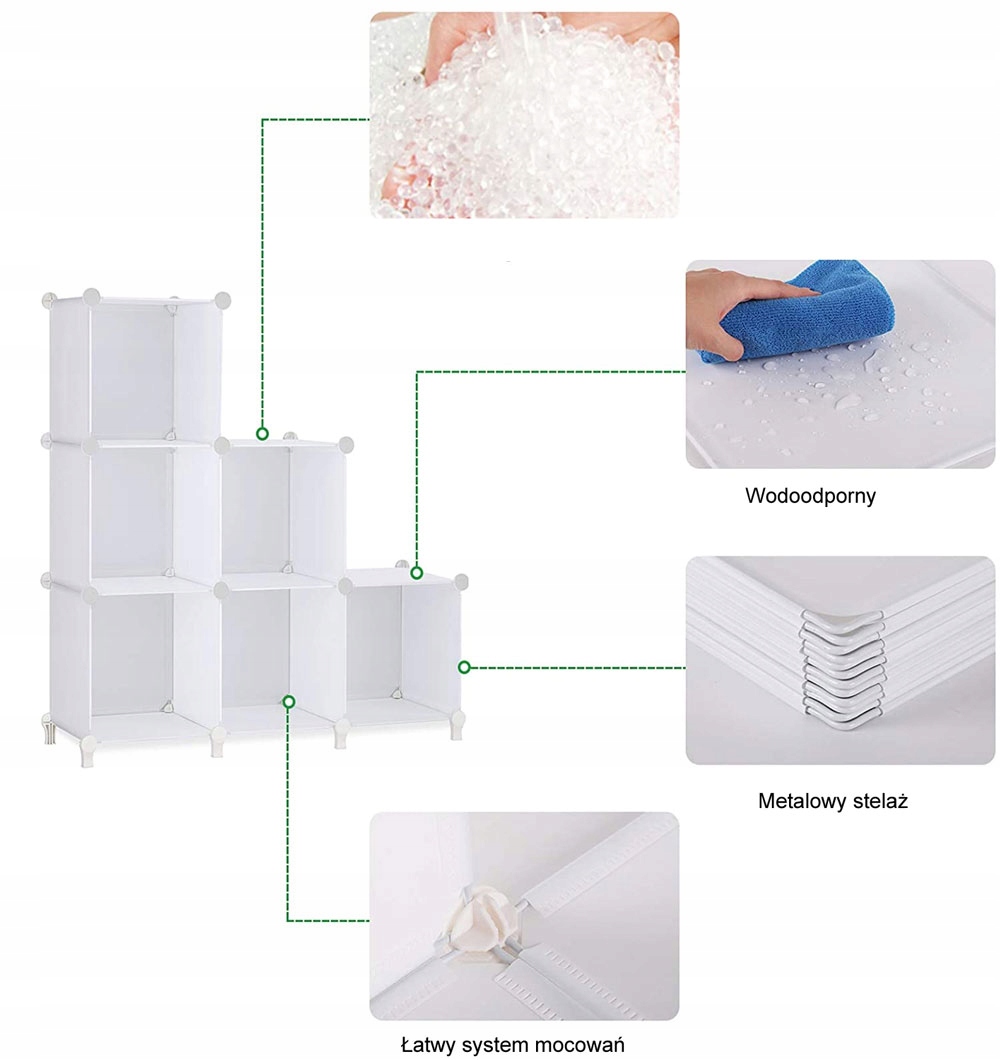 Wodoodporny

Metalowy stelaż

Łatwy system mocowań