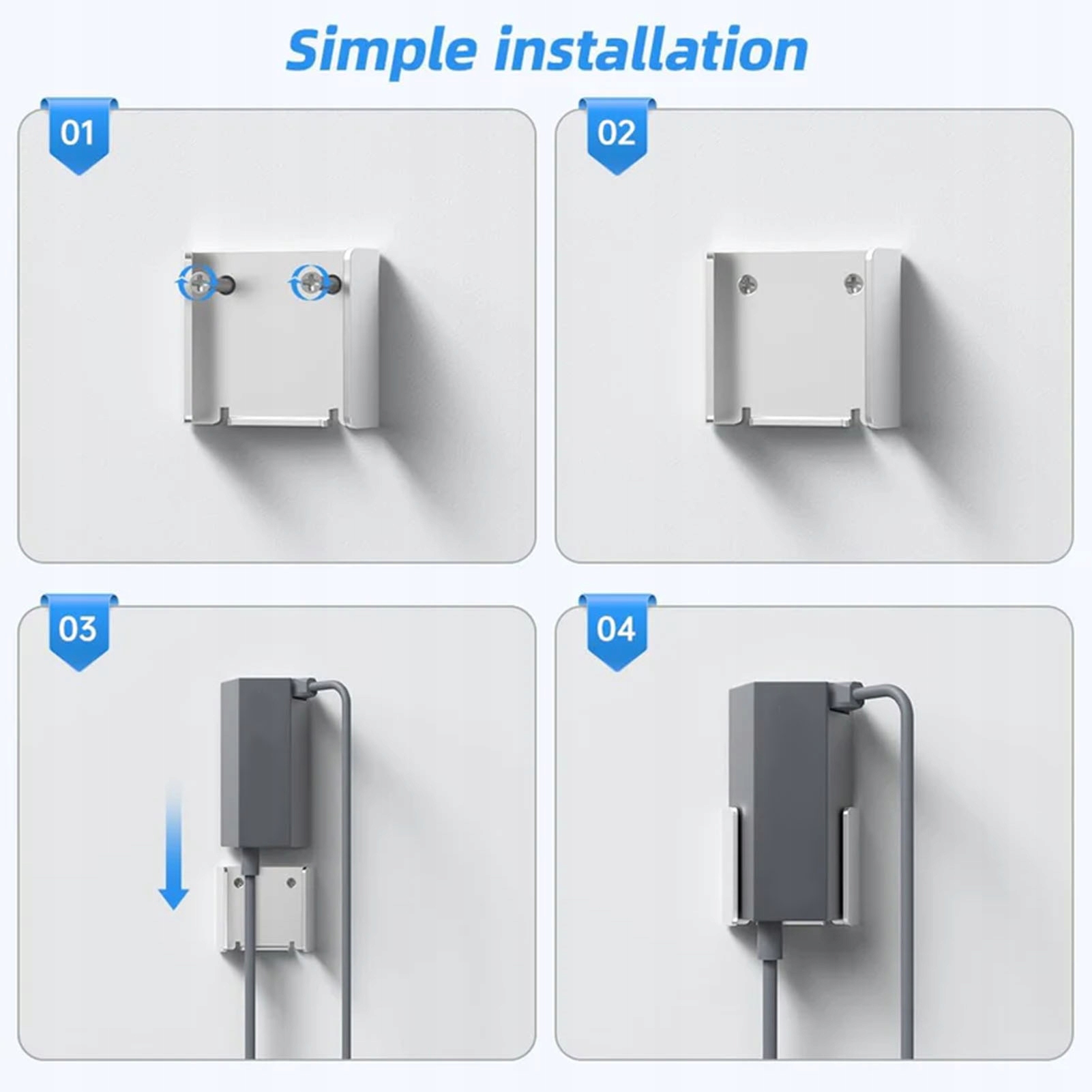 Simple installation

01

02

03

04