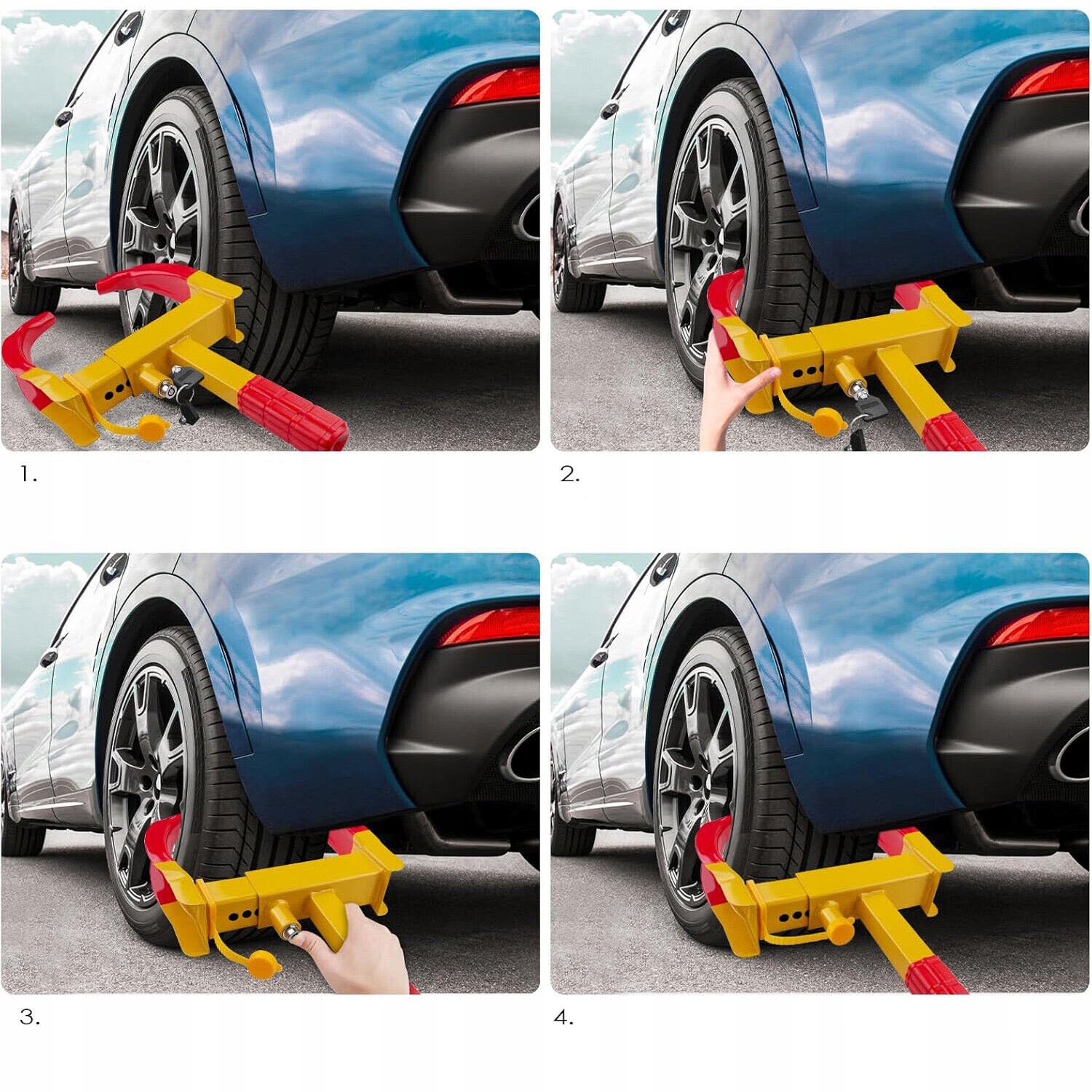 1.

2.

3.

4.