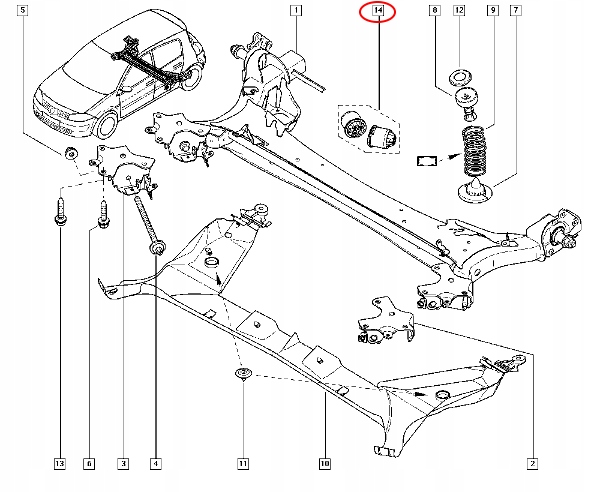 5
1
14
8
12
9
7
13
6
3
4
11
10
2