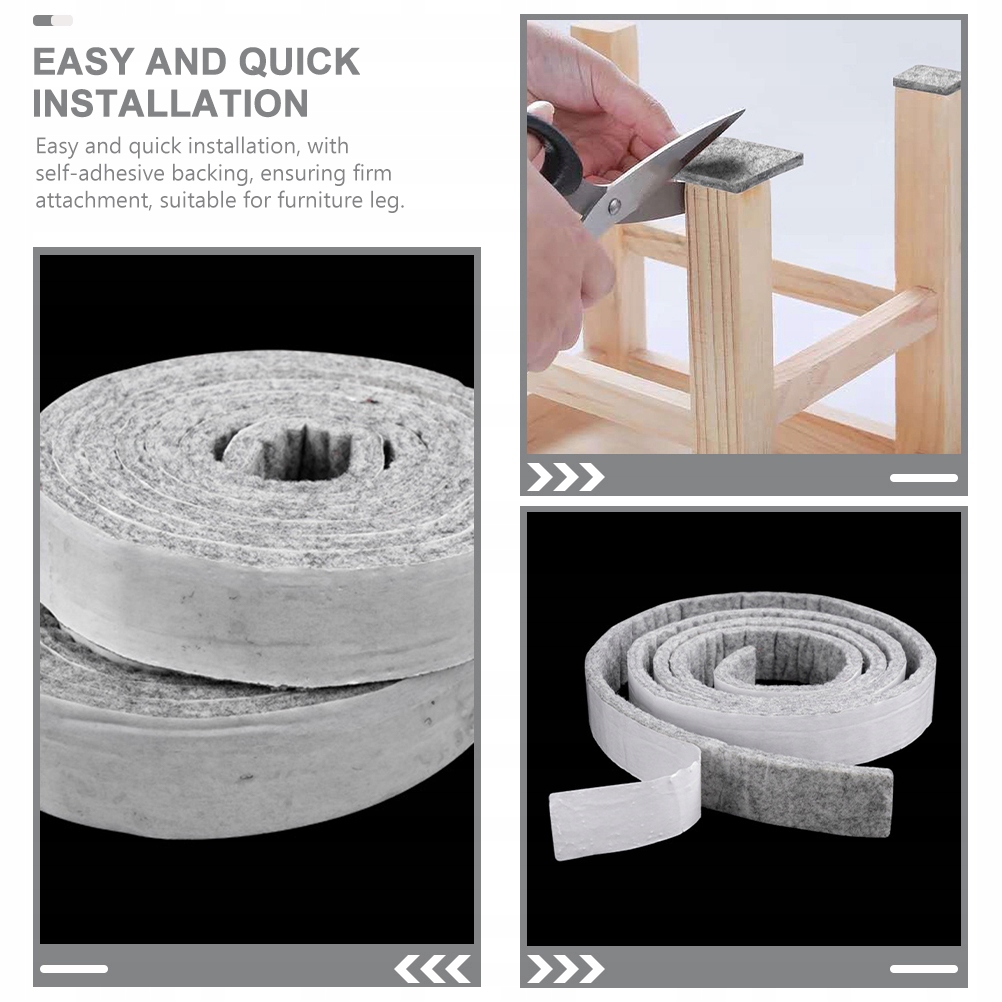 EASY AND QUICK INSTALLATION

Easy and quick installation, with self-adhesive backing, ensuring firm attachment, suitable for furniture leg.