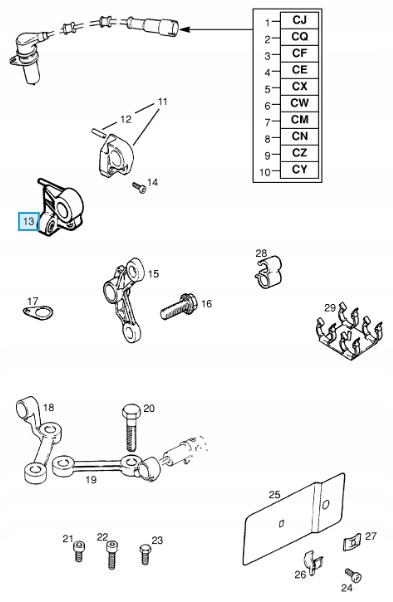 | 1 | CJ |
|---|---|
| 2 | CQ |
| 3 | CF |
| 4 | CE |
| 5 | CX |
| 6 | CW |
| 7 | CM |
| 8 | CN |
| 9 | CZ |
| 10 | CY |

11
12
14
13
28
15
17
16
29
18
20
19
25
21
22
23
27
26
24