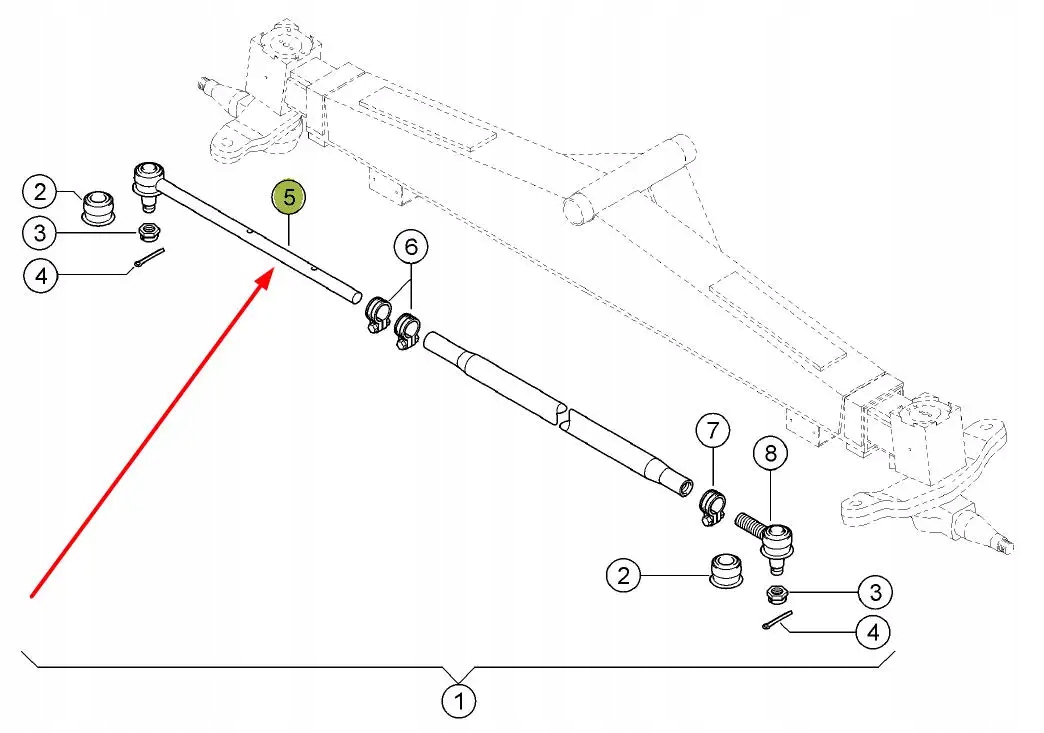 2
3
4
5
6
7
8
2
3
4
1