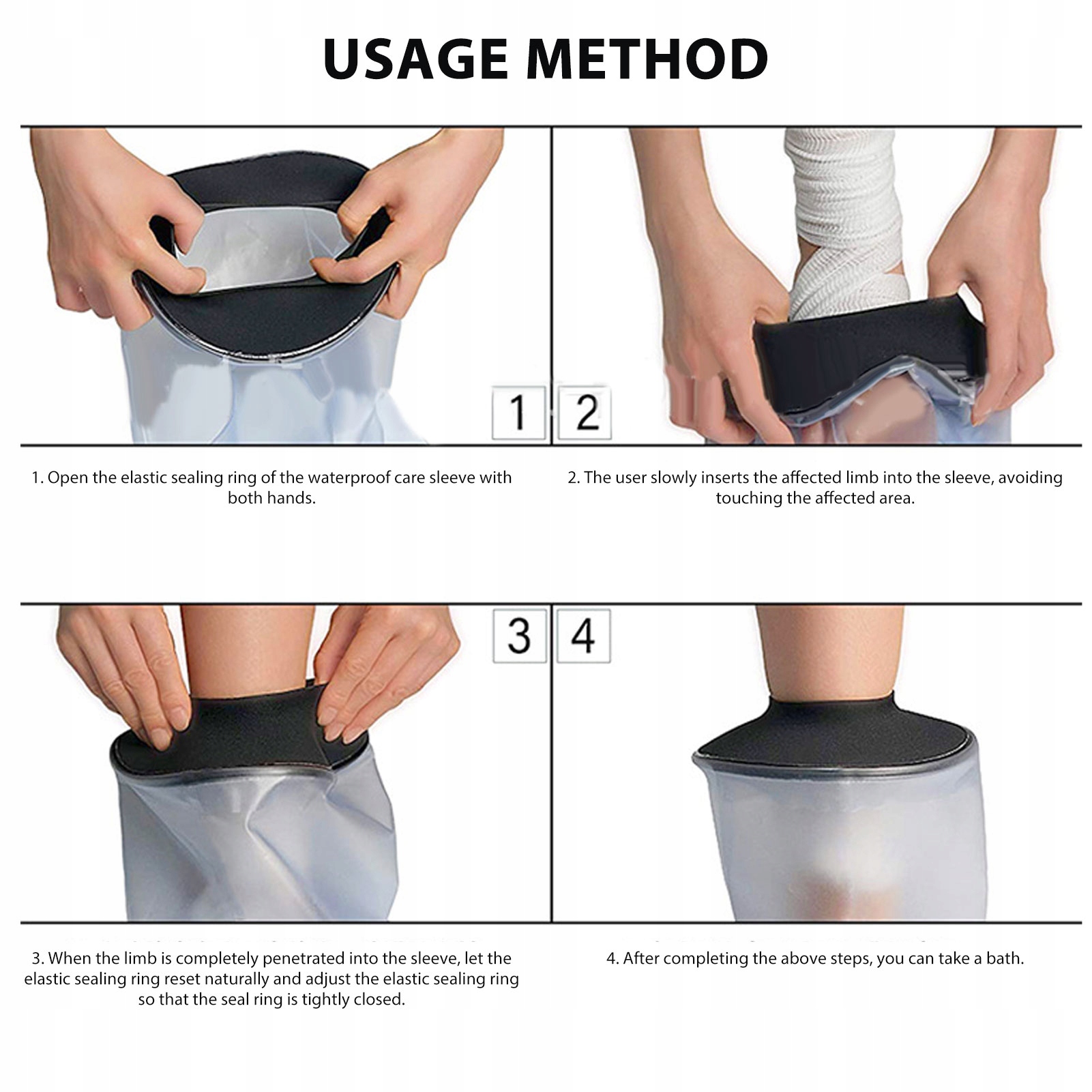 USAGE METHOD

1

2

1. Open the elastic sealing ring of the waterproof care sleeve with both hands.

2. The user slowly inserts the affected limb into the sleeve, avoiding touching the affected area.

3

4

3. When the limb is completely penetrated into the sleeve, let the elastic sealing ring reset naturally and adjust the elastic sealing ring so that the seal ring is tightly closed.

4. After completing the above steps, you can take a bath.