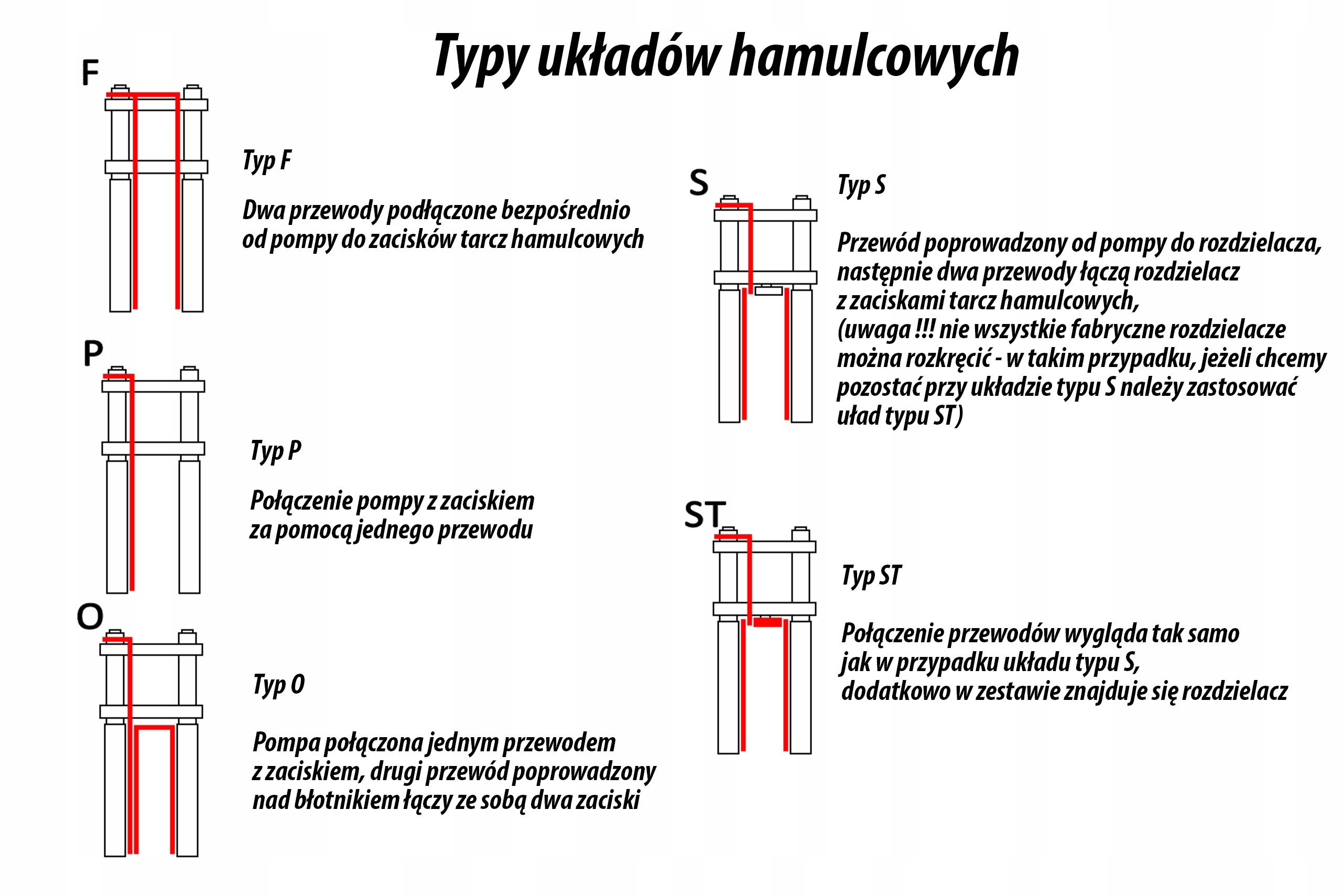 Typy układów hamulcowych

F

Typ F

Dwa przewody podłączone bezpośrednio od pompy do zacisków tarcz hamulcowych

P

Typ P

Połączenie pompy z zaciskiem za pomocą jednego przewodu

O

Typ O

Pompa połączona jednym przewodem z zaciskiem, drugi przewód poprowadzony nad błotnikiem łączy ze sobą dwa zaciski

S

Typ S

Przewód poprowadzony od pompy do rozdzielacza, następnie dwa przewody łączą rozdzielacz z zaciskami tarcz hamulcowych, (uwaga !!! nie wszystkie fabryczne rozdzielacze można rozkręcić - w takim przypadku, jeżeli chcemy pozostać przy układzie typu S należy zastosować uład typu ST)

ST

Typ ST

Połączenie przewodów wygląda tak samo jak w przypadku układu typu S, dodatkowo w zestawie znajduje się rozdzielacz