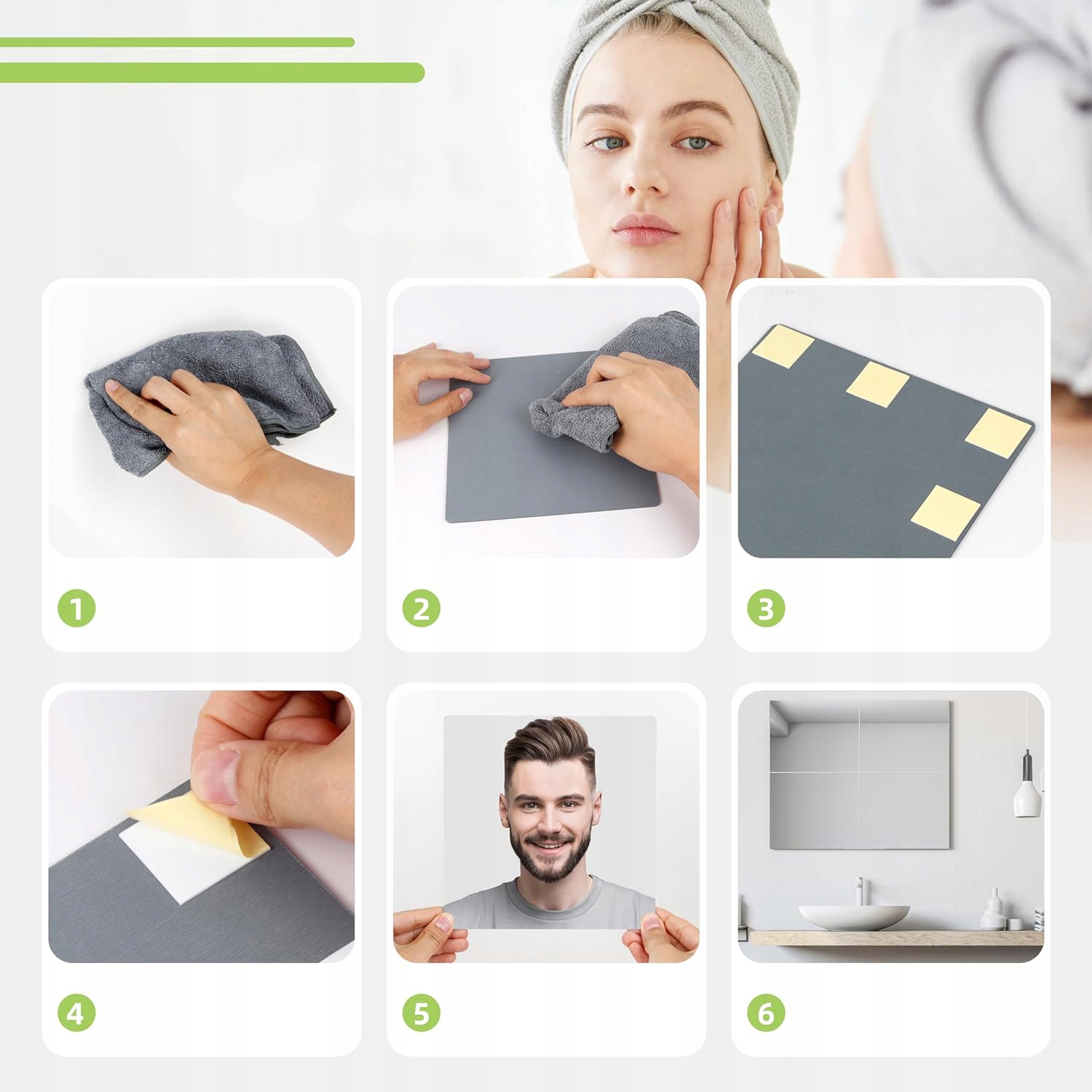 1

2

3

4

5

6