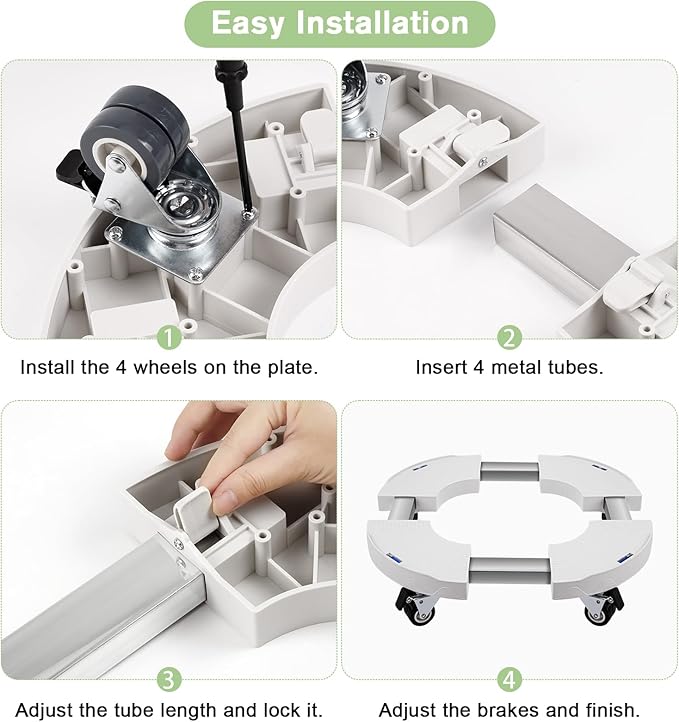 Easy Installation

1

Install the 4 wheels on the plate.

2

Insert 4 metal tubes.

3

Adjust the tube length and lock it.

4

Adjust the brakes and finish.