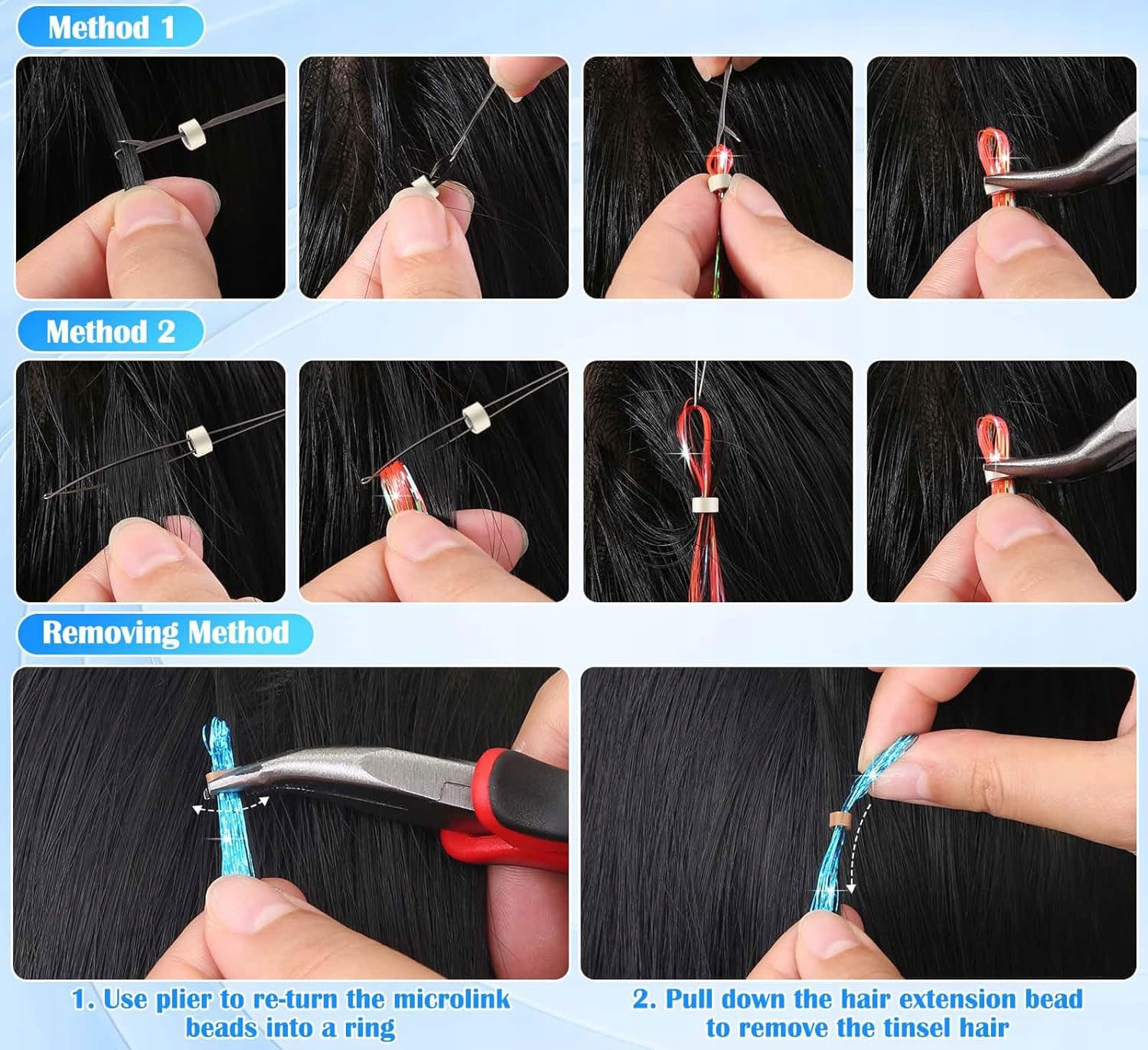 Method 1

Method 2

Removing Method

1. Use plier to re-turn the microlink beads into a ring

2. Pull down the hair extension bead to remove the tinsel hair