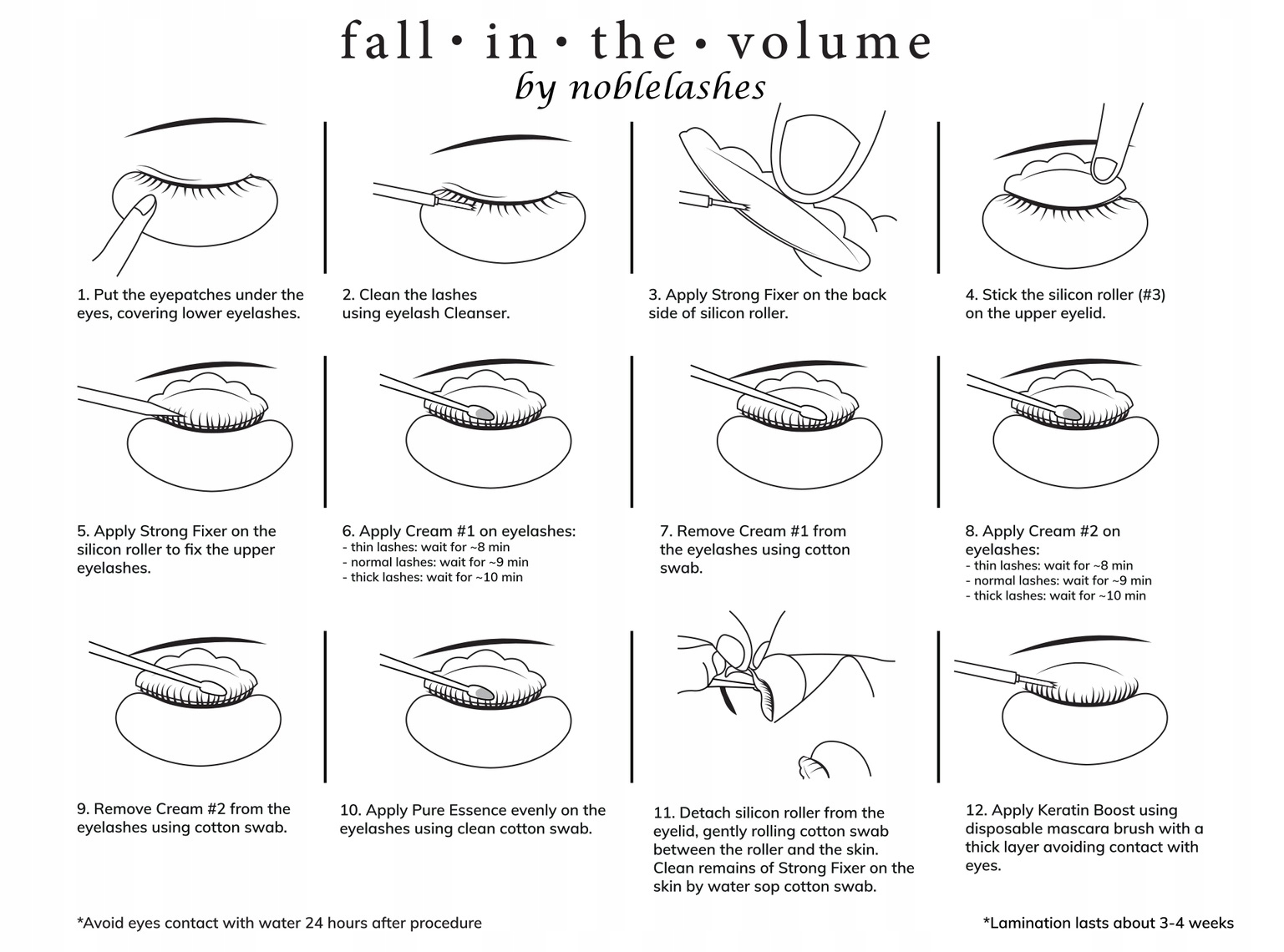 fall • in • the • volume
by noblelashes

1. Put the eyepatches under the eyes, covering lower eyelashes.

2. Clean the lashes using eyelash Cleanser.

3. Apply Strong Fixer on the back side of silicon roller.

4. Stick the silicon roller (#3) on the upper eyelid.

5. Apply Strong Fixer on the silicon roller to fix the upper eyelashes.

6. Apply Cream #1 on eyelashes:
- thin lashes: wait for ~8 min
- normal lashes: wait for ~9 min
- thick lashes: wait for ~10 min

7. Remove Cream #1 from the eyelashes using cotton swab.

8. Apply Cream #2 on eyelashes:
- thin lashes: wait for ~8 min
- normal lashes: wait for ~9 min
- thick lashes: wait for ~10 min

9. Remove Cream #2 from the eyelashes using cotton swab.

10. Apply Pure Essence evenly on the eyelashes using clean cotton swab.

11. Detach silicon roller from the eyelid, gently rolling cotton swab between the roller and the skin. Clean remains of Strong Fixer on the skin by water sop cotton swab.

12. Apply Keratin Boost using disposable mascara brush with a thick layer avoiding contact with eyes.

*Avoid eyes contact with water 24 hours after procedure

*Lamination lasts about 3-4 weeks