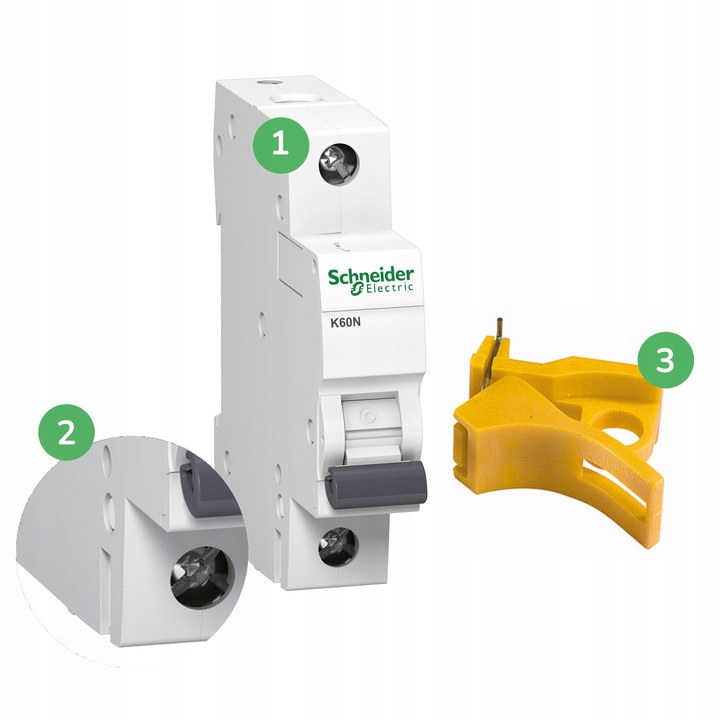 1

Schneider Electric

K60N

2

3