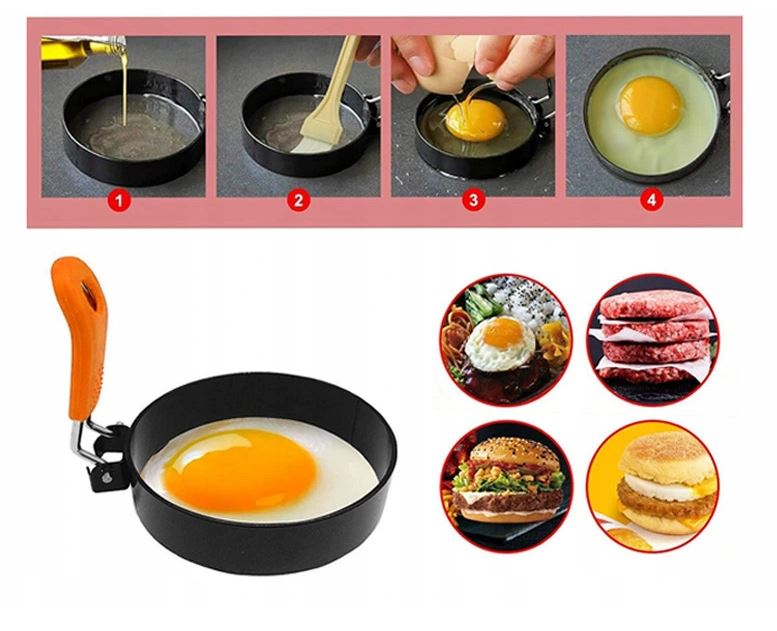 1
2
3
4