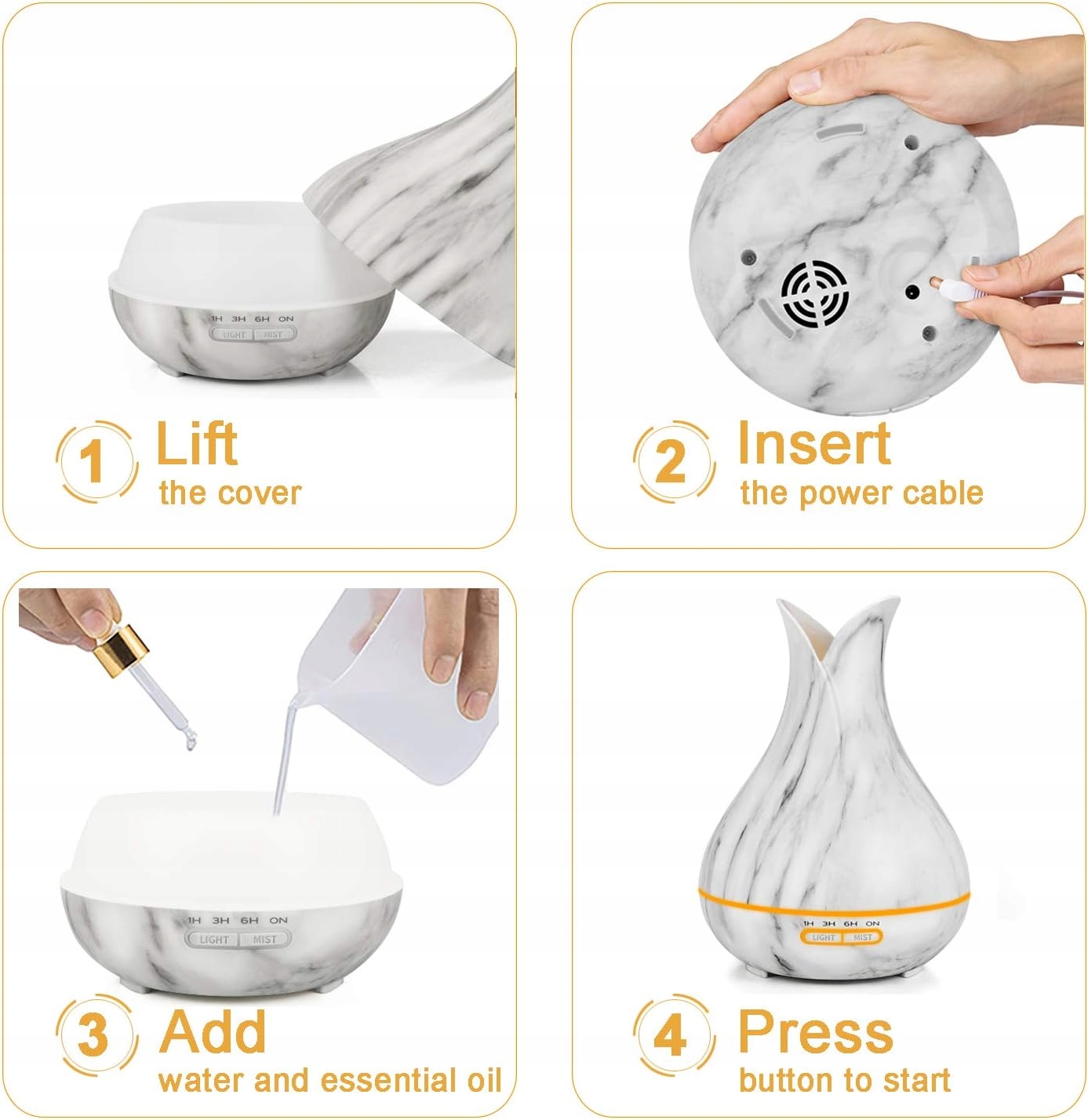 1H 3H 6H ON
LIGHT MIST

1 Lift
the cover

2 Insert
the power cable

1H 3H 6H ON
LIGHT MIST

3 Add
water and essential oil

1H 3H 6H ON
LIGHT MIST

4 Press
button to start