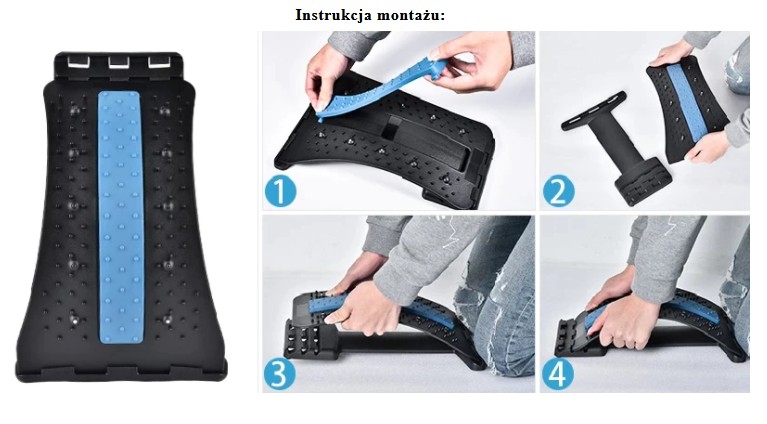 Instrukcja montażu:

1

2

3

4