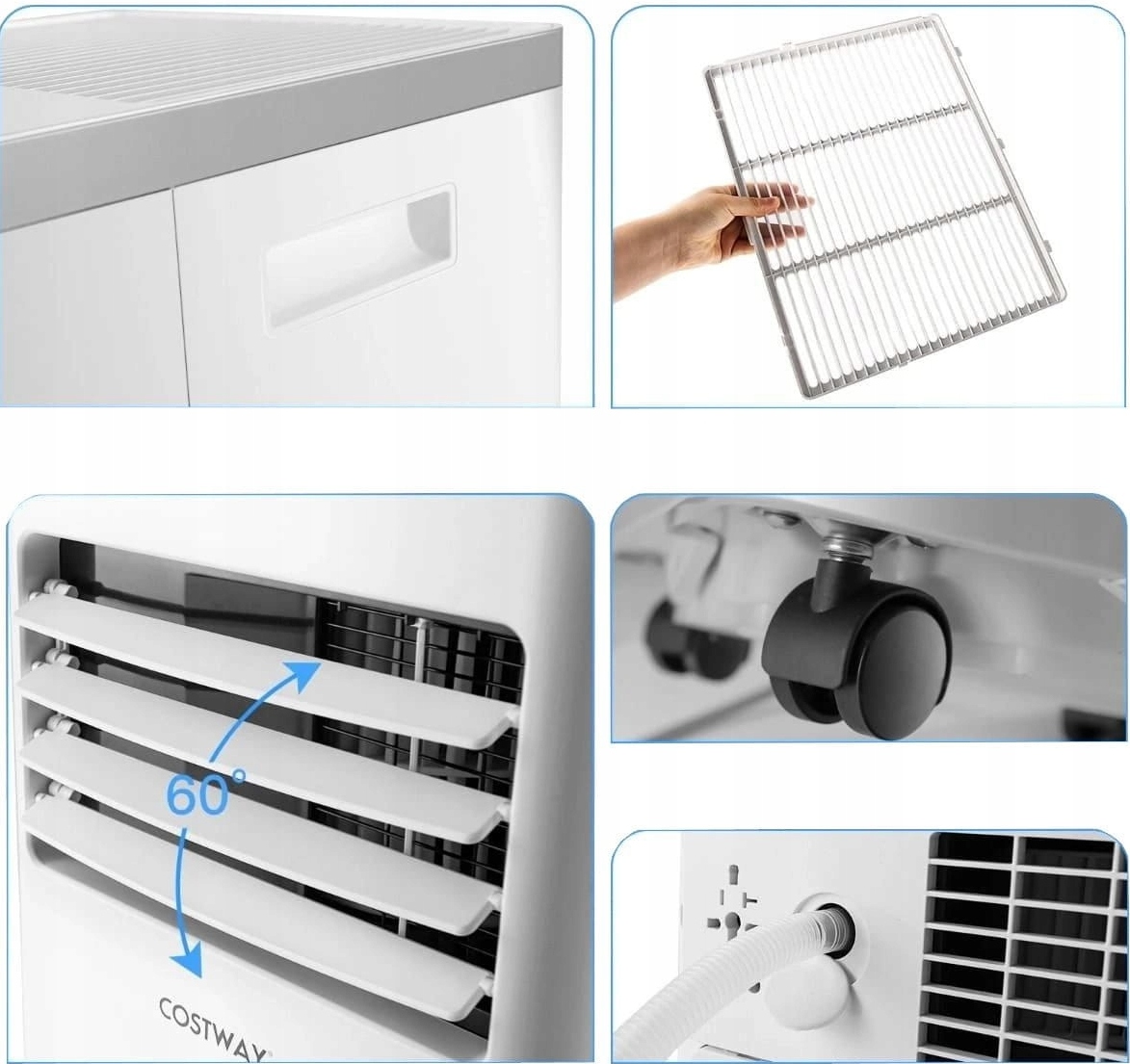 60°

COSTWAY