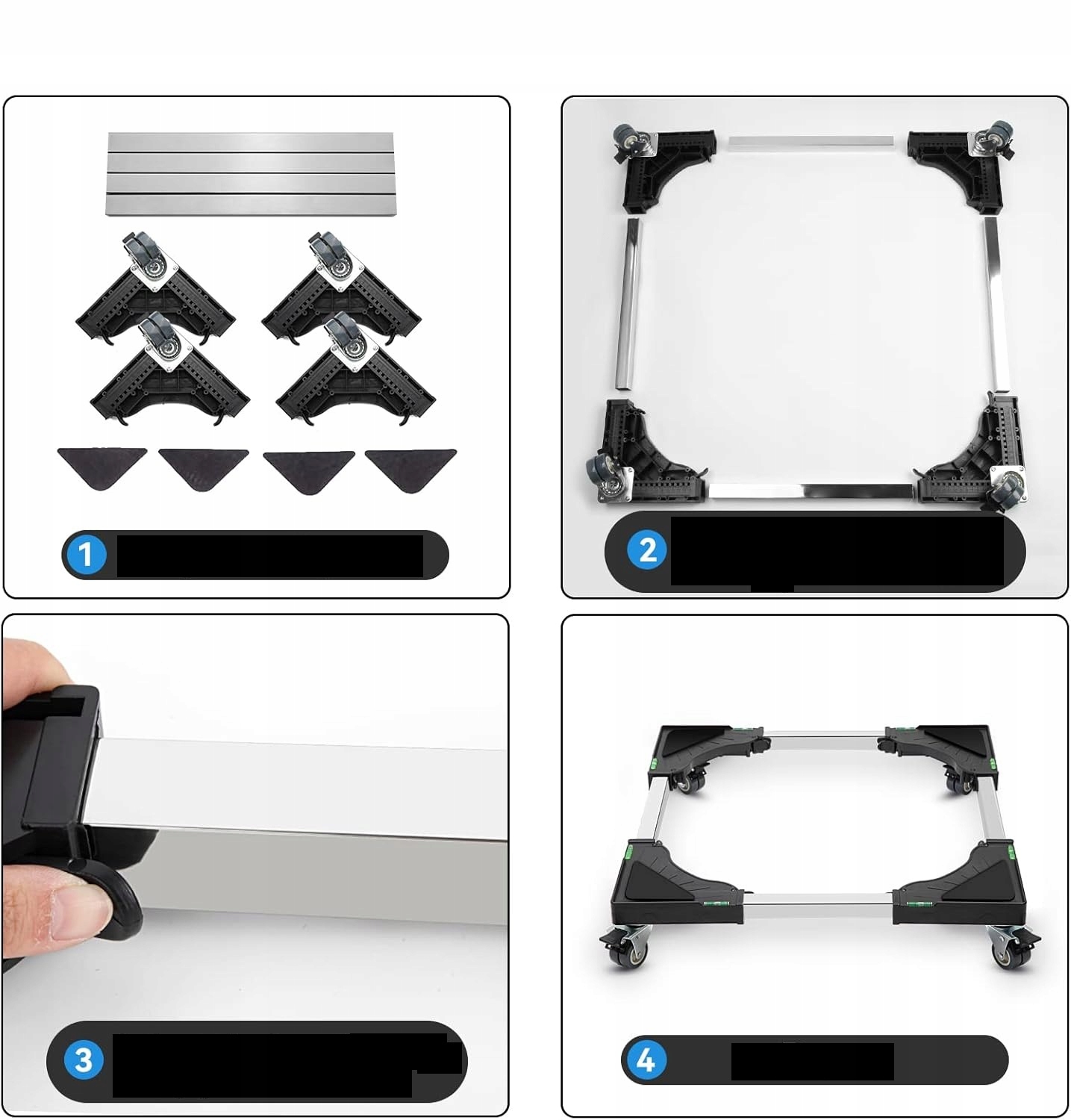 1

2

3

4