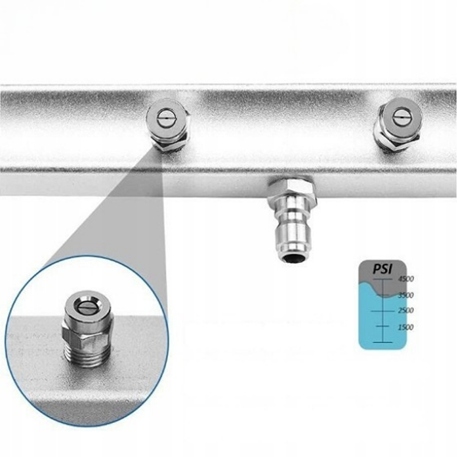 PSI
4500
3500
2500
1500