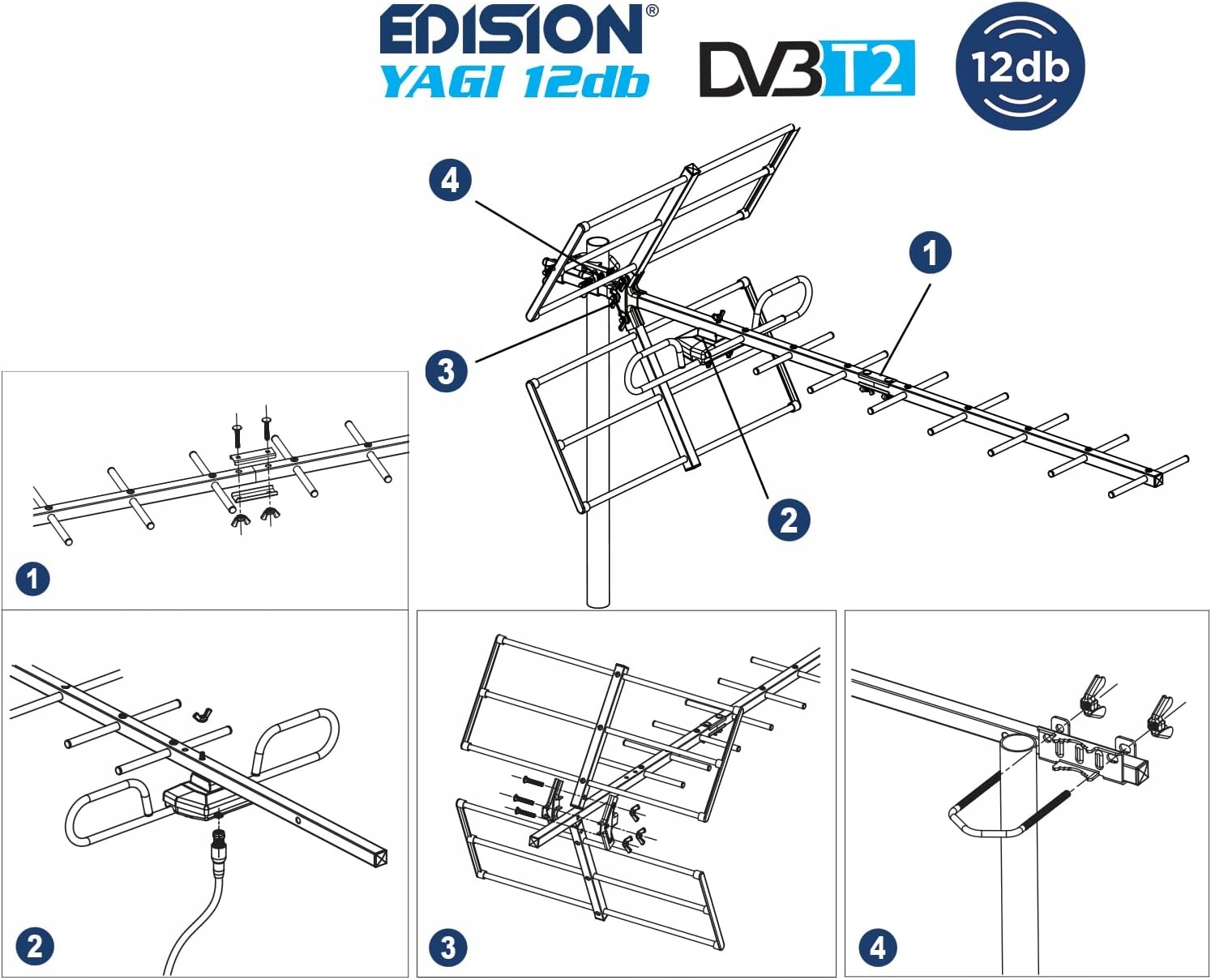 EDISION®
YAGI 12db

DVB T2

12db

4

1

3

2

1

2

3

4