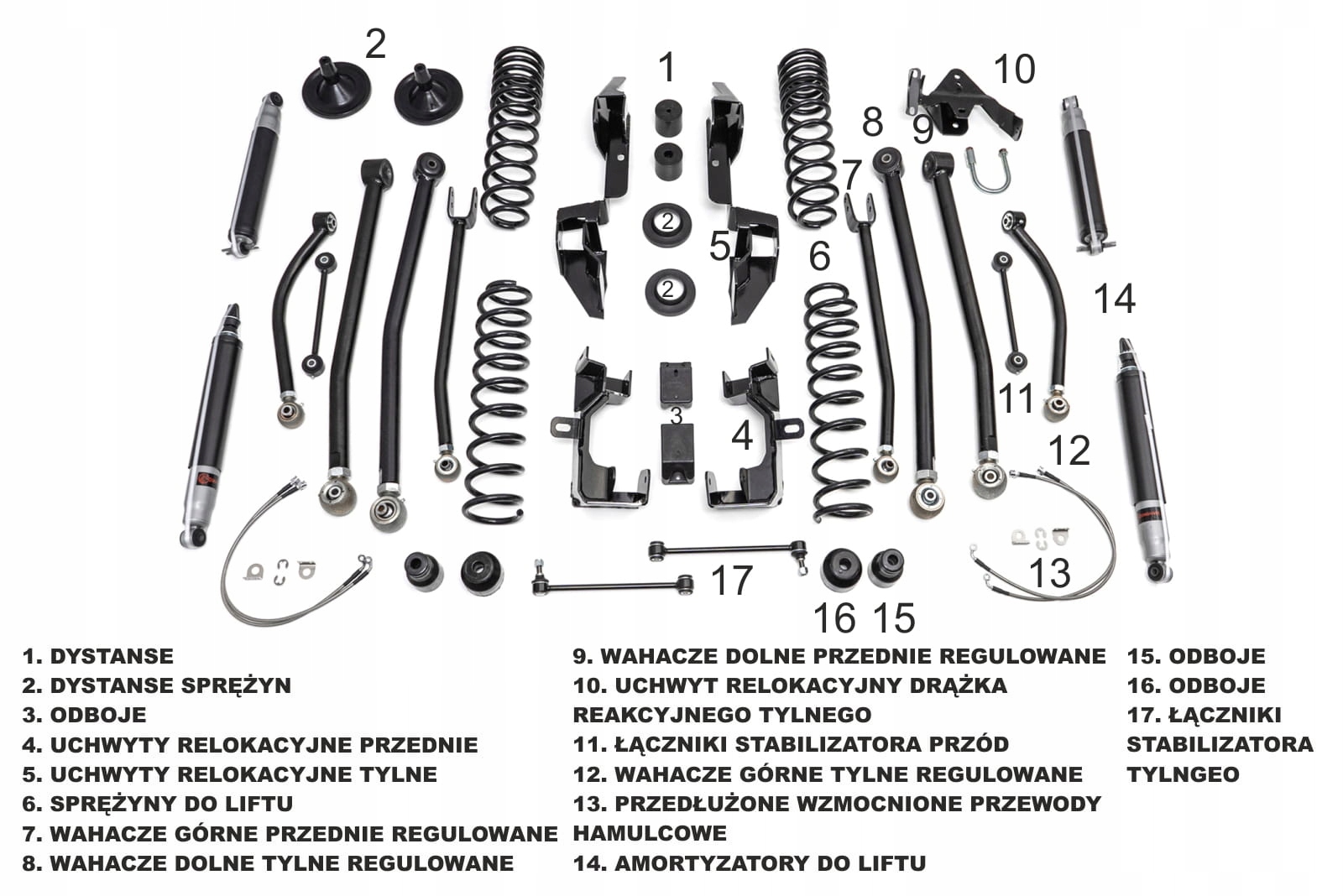 2

1

10

8

9

7

2

5

6

2

14

3

4

11

12

17

13

16 15

1. DYSTANSE
2. DYSTANSE SPRĘŻYN
3. ODBOJE
4. UCHWYTY RELOKACYJNE PRZEDNIE
5. UCHWYTY RELOKACYJNE TYLNE
6. SPRĘŻYNY DO LIFTU
7. WAHACZE GÓRNE PRZEDNIE REGULOWANE
8. WAHACZE DOLNE TYLNE REGULOWANE

9. WAHACZE DOLNE PRZEDNIE REGULOWANE
10. UCHWYT RELOKACYJNY DRĄŻKA REAKCYJNEGO TYLNEGO
11. ŁĄCZNIKI STABILIZATORA PRZÓD
12. WAHACZE GÓRNE TYLNE REGULOWANE
13. PRZEDŁUŻONE WZMOCNIONE PRZEWODY HAMULCOWE
14. AMORTYZATORY DO LIFTU

15. ODBOJE
16. ODBOJE
17. ŁĄCZNIKI STABILIZATORA TYLNGEO