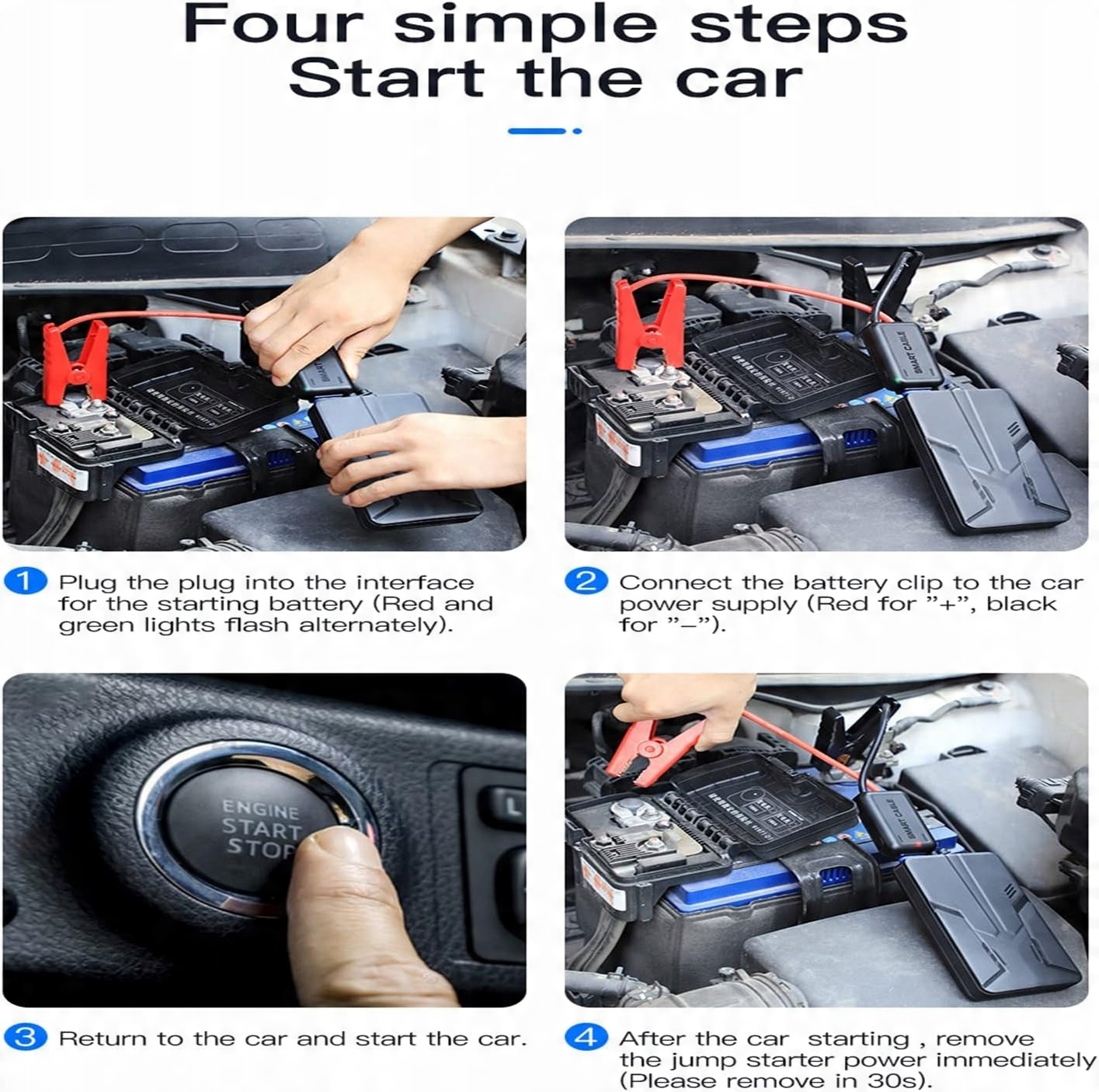 Four simple steps
Start the car

SMART

SMART CABLE

1 Plug the plug into the interface for the starting battery (Red and green lights flash alternately).

2 Connect the battery clip to the car power supply (Red for "+", black for "–").

ENGINE
START
STOP

SMART CABLE

3 Return to the car and start the car.

4 After the car starting , remove the jump starter power immediately (Please remove in 30s).