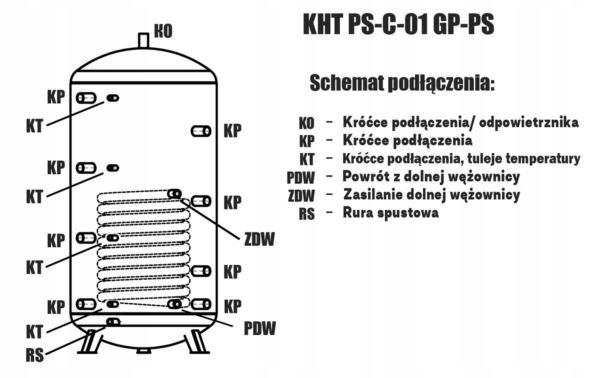 KO

KP
KT
KP
KP
KT
KP
KP
KT
ZDW
KP
KP
KP
KT
PDW
RS

KHT PS-C-01 GP-PS

Schemat podłączenia:

KO – Króćce podłączenia/ odpowietrznika
KP – Króćce podłączenia
KT – Króćce podłączenia, tuleje temperatury
PDW – Powrót z dolnej wężownicy
ZDW – Zasilanie dolnej wężownicy
RS – Rura spustowa