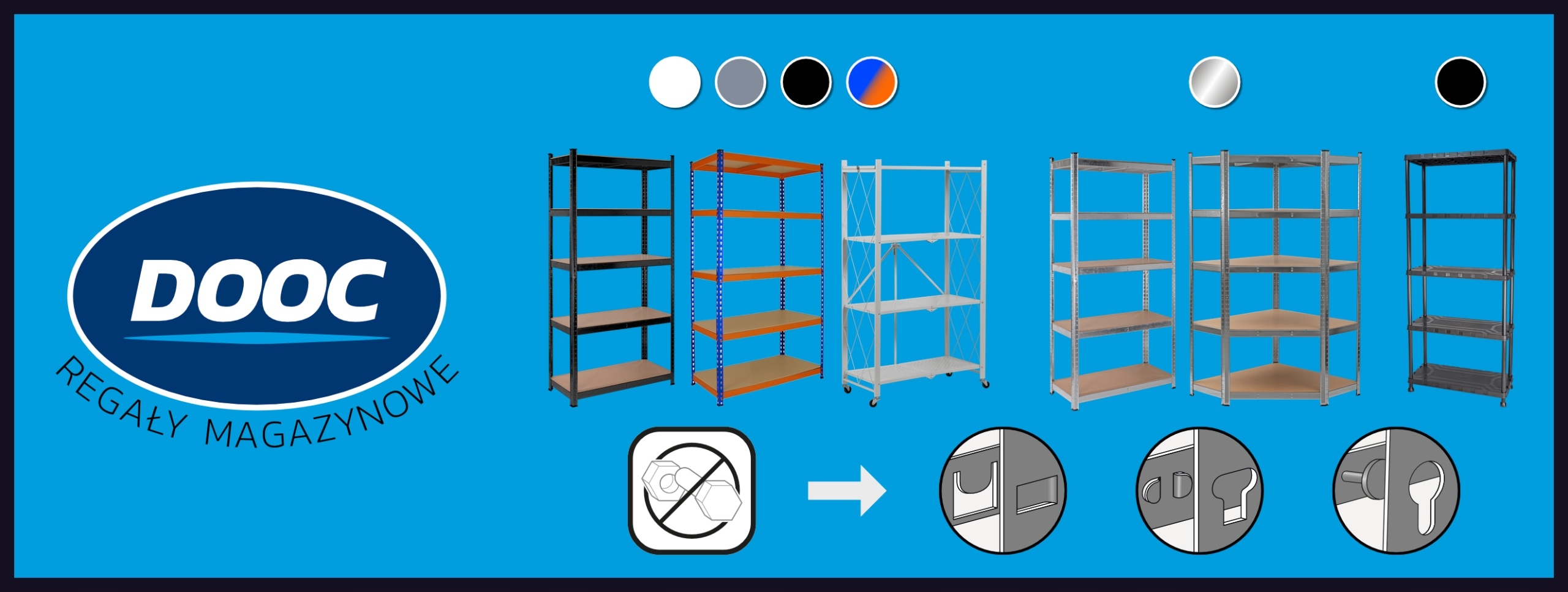 DOOC
REGAŁY MAGAZYNOWE