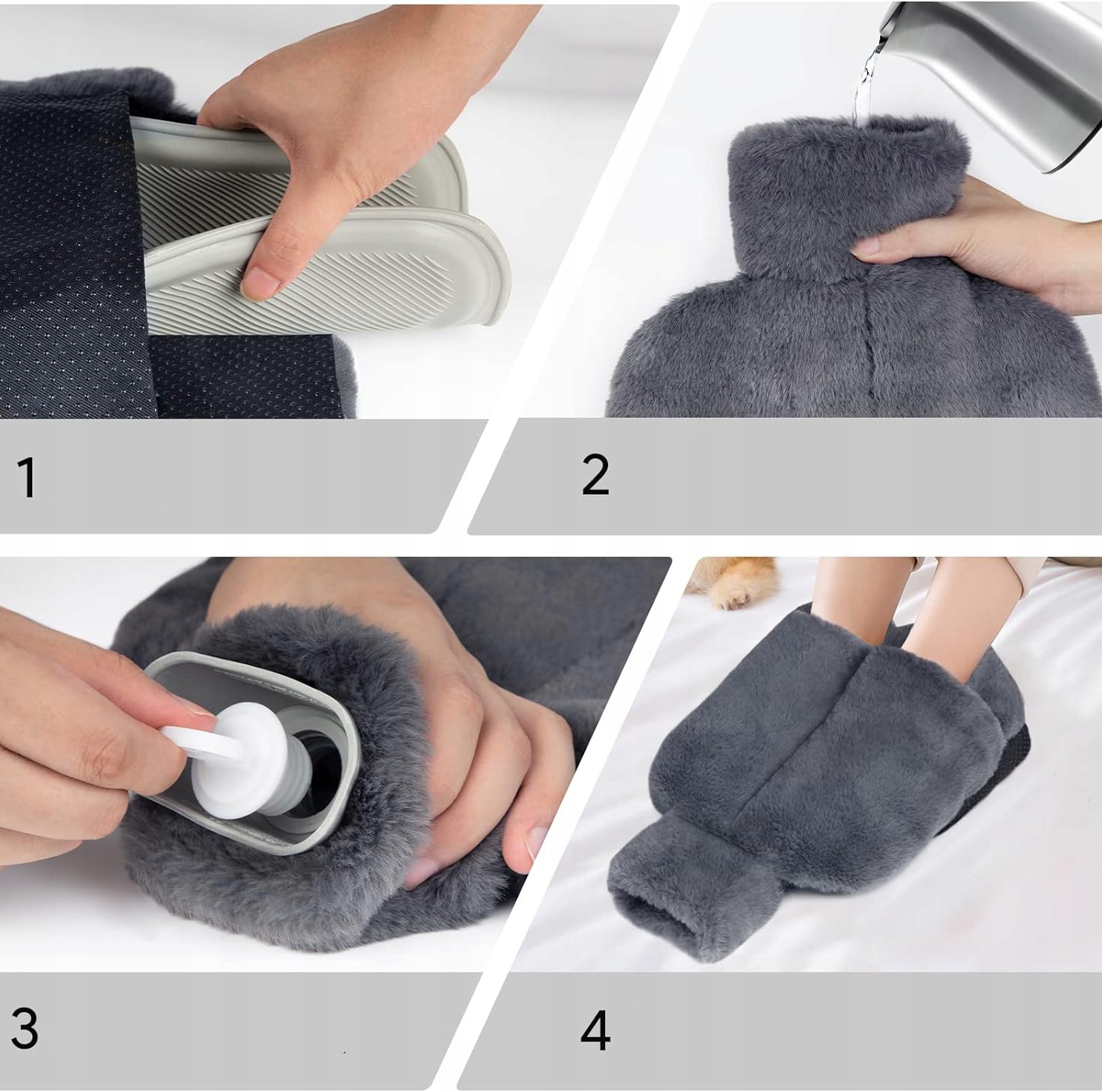 1

2

3

4