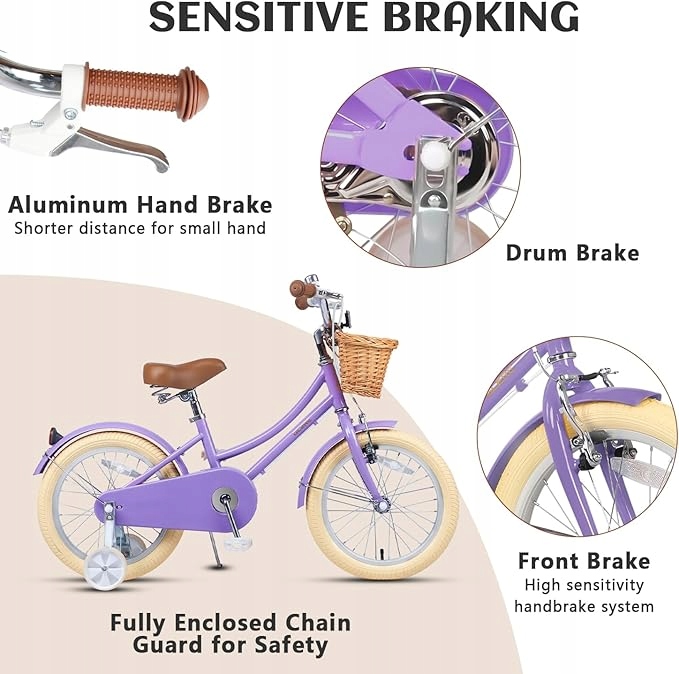 SENSITIVE BRAKING

Aluminum Hand Brake
Shorter distance for small hand

Drum Brake

Front Brake
High sensitivity handbrake system

Fully Enclosed Chain Guard for Safety