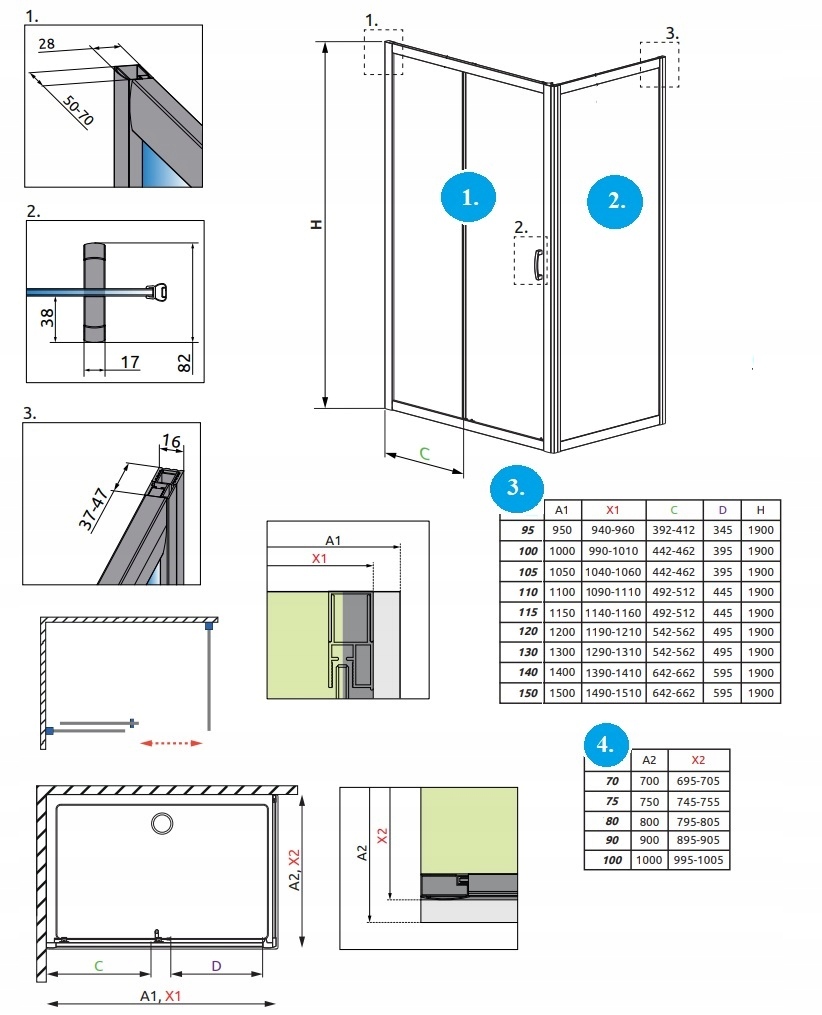 1.

28

50-70

2.

38

17

82

3.

16

37-47

1.

3.

H

1.

2.

2.

C

3.

| | A1 | X1 | C | D | H |
|---|---|---|---|---|---|
| 95 | 950 | 940-960 | 392-412 | 345 | 1900 |
| 100 | 1000 | 990-1010 | 442-462 | 395 | 1900 |
| 105 | 1050 | 1040-1060 | 442-462 | 395 | 1900 |
| 110 | 1100 | 1090-1110 | 492-512 | 445 | 1900 |
| 115 | 1150 | 1140-1160 | 492-512 | 445 | 1900 |
| 120 | 1200 | 1190-1210 | 542-562 | 495 | 1900 |
| 130 | 1300 | 1290-1310 | 542-562 | 495 | 1900 |
| 140 | 1400 | 1390-1410 | 642-662 | 595 | 1900 |
| 150 | 1500 | 1490-1510 | 642-662 | 595 | 1900 |

A1

X1

4.

| | A2 | X2 |
|---|---|---|
| 70 | 700 | 695-705 |
| 75 | 750 | 745-755 |
| 80 | 800 | 795-805 |
| 90 | 900 | 895-905 |
| 100 | 1000 | 995-1005 |

A2, X2

C

D

A1, X1

A2

X2