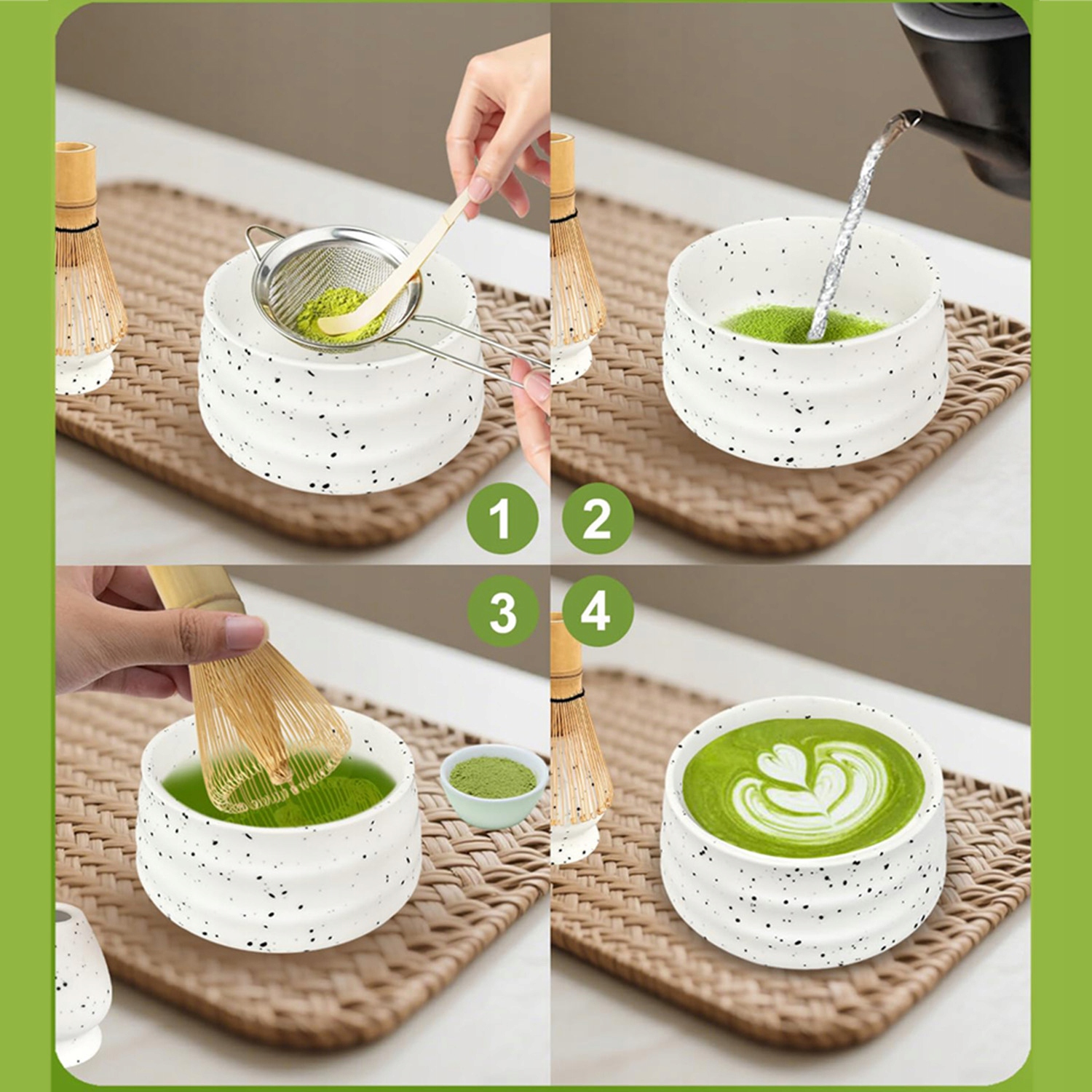 1
2
3
4