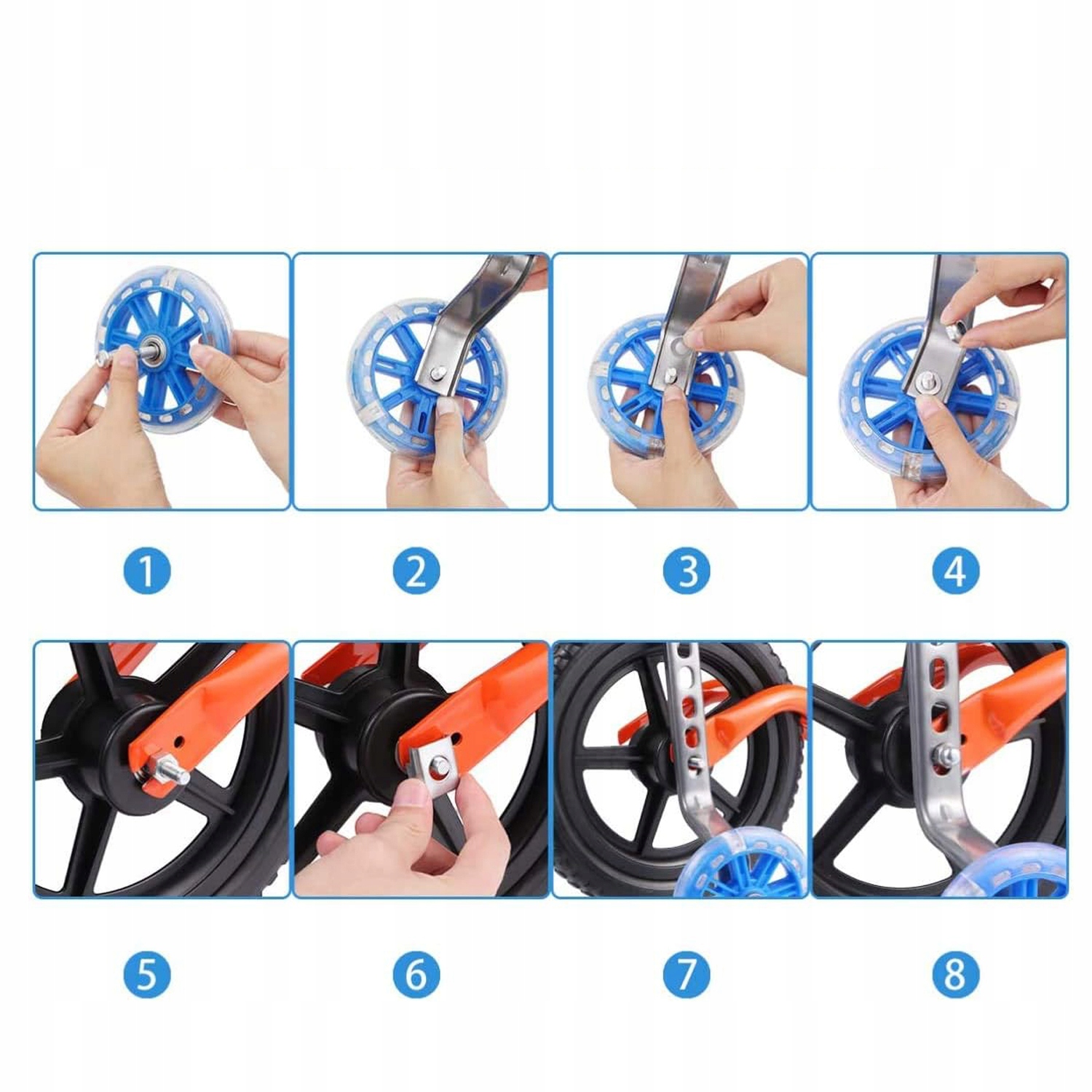 1 2 3 4

5 6 7 8