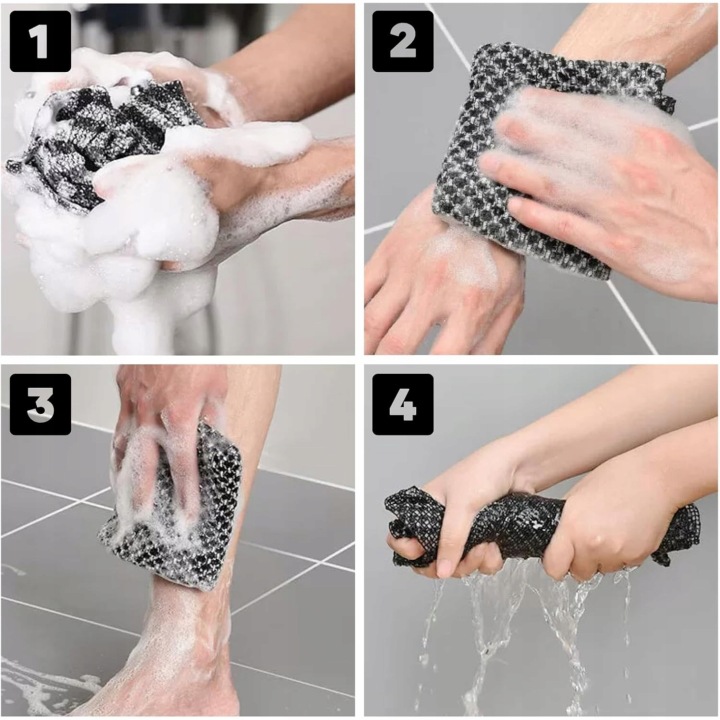 1

2

3

4