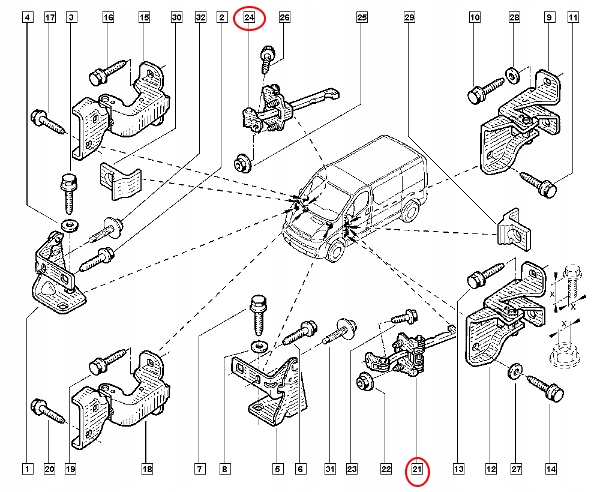 4
17
3
16
15
30
32
2
24
26
25
29
10
28
9
11
X
X
X
1
20
19
18
7
8
5
6
31
23
22
21
13
12
27
14