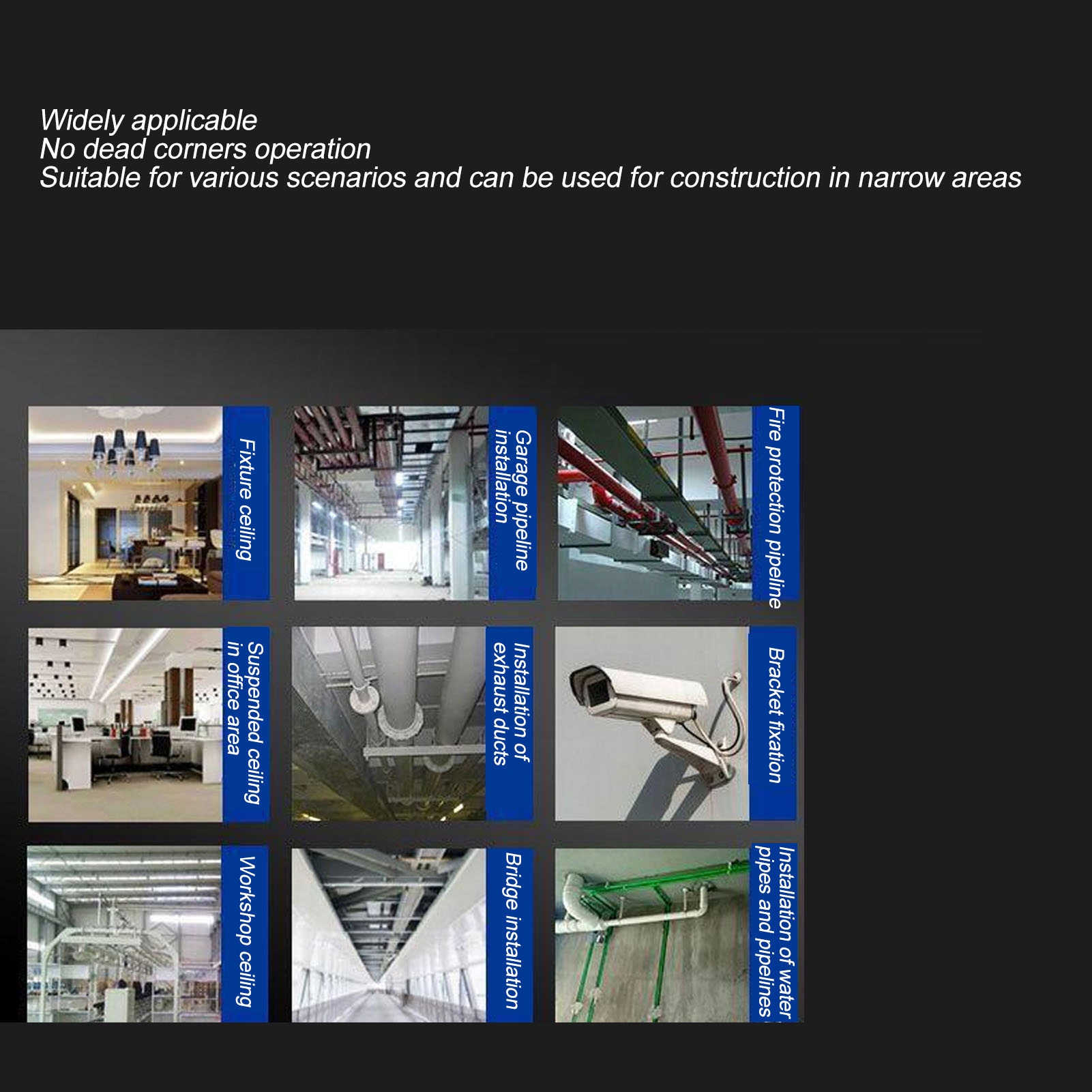 Widely applicable
No dead corners operation
Suitable for various scenarios and can be used for construction in narrow areas

Fixture ceiling

Garage pipeline installation

Fire protection pipeline

Suspended ceiling in office area

Installation of exhaust ducts

Bracket fixation

Workshop ceiling

Bridge installation

Installation of water pipes and pipelines